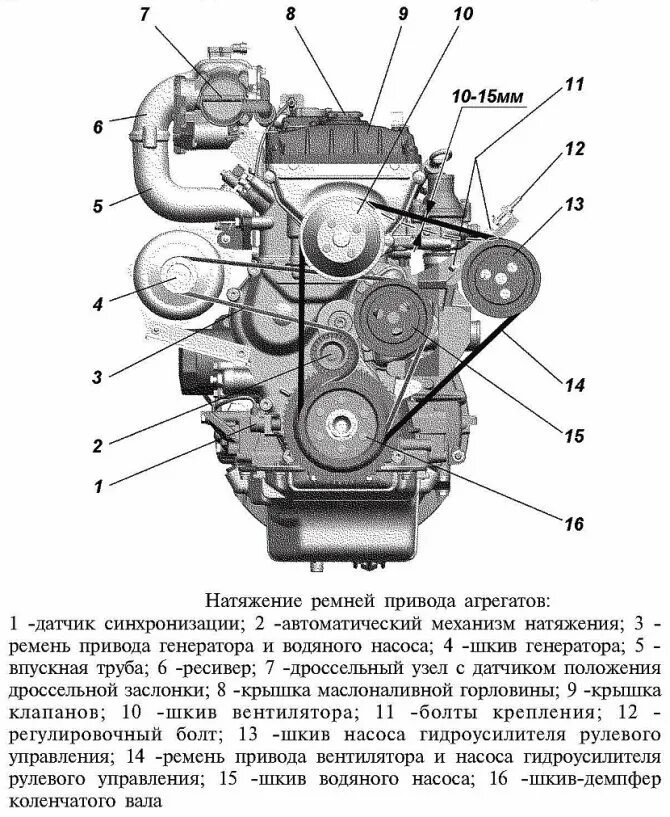 7
8
9
10
10-15мм
11
6
12
5
13
4
3
14
2
15
1
16

Натяжение ремней привода агрегатов:
1 -датчик синхронизации; 2 -автоматический механизм натяжения; 3 -ремень привода генератора и водяного насоса; 4 -шкив генератора; 5 -впускная труба; 6 -ресивер; 7 -дроссельный узел с датчиком положения дроссельной заслонки; 8 -крышка маслоналивной горловины; 9 -крышка клапанов; 10 -шкив вентилятора; 11 -болты крепления; 12 -регулировочный болт; 13 -шкив насоса гидроусилителя рулевого управления; 14 -ремень привода вентилятора и насоса гидроусилителя рулевого управления; 15 -шкив водяного насоса; 16 -шкив-демпфер коленчатого вала