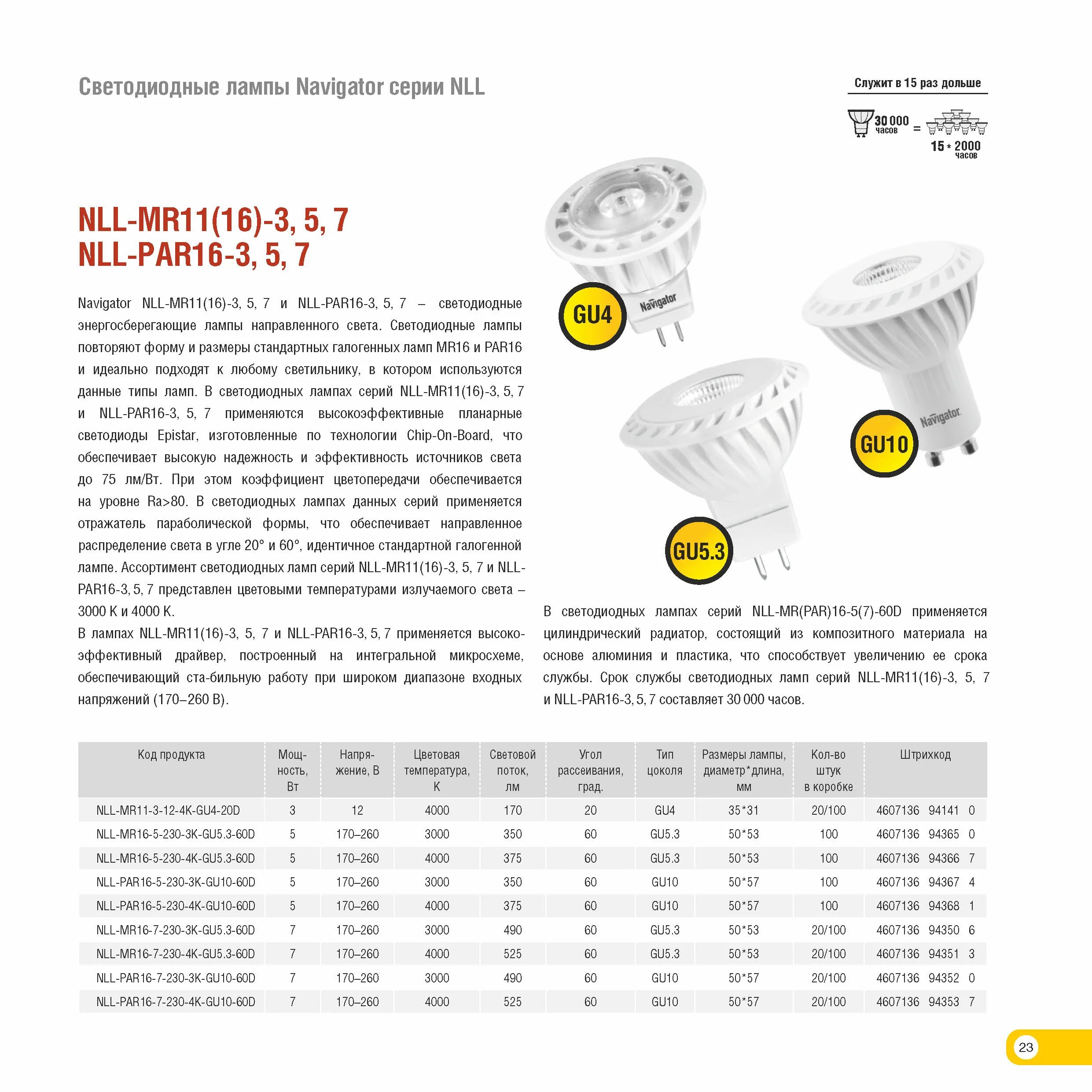 Светодиодные лампы Navigator серии NLL

Служит в 15 раз дольше

30 000 часов = 15 * 2000 часов

NLL-MR11(16)-3, 5, 7
NLL-PAR16-3, 5, 7

Navigator NLL-MR11(16)-3, 5, 7 и NLL-PAR16-3, 5, 7 – светодиодные энергосберегающие лампы направленного света. Светодиодные лампы повторяют форму и размеры стандартных галогенных ламп MR16 и PAR16 и идеально подходят к любому светильнику, в котором используются данные типы ламп. В светодиодных лампах серий NLL-MR11(16)-3, 5, 7 и NLL-PAR16-3, 5, 7 применяются высокоэффективные планарные светодиоды Epistar, изготовленные по технологии Chip-On-Board, что обеспечивает высокую надежность и эффективность источников света до 75 лм/Вт. При этом коэффициент цветопередачи обеспечивается на уровне Ra>80. В светодиодных лампах данных серий применяется отражатель параболической формы, что обеспечивает направленное распределение света в угле 20° и 60°, идентичное стандартной галогенной лампе. Ассортимент светодиодных ламп серий NLL-MR11(16)-3, 5, 7 и NLL-PAR16-3, 5, 7 представлен цветовыми температурами излучаемого света – 3000 К и 4000 К.
В лампах NLL-MR11(16)-3, 5, 7 и NLL-PAR16-3, 5, 7 применяется высокоэффективный драйвер, построенный на интегральной микросхеме, обеспечивающий ста-бильную работу при широком диапазоне входных напряжений (170–260 В).

GU4
Navigator
GU10
Navigator
GU5.3

В светодиодных лампах серий NLL-MR(PAR)16-5(7)-60D применяется цилиндрический радиатор, состоящий из композитного материала на основе алюминия и пластика, что способствует увеличению ее срока службы. Срок службы светодиодных ламп серий NLL-MR11(16)-3, 5, 7 и NLL-PAR16-3, 5, 7 составляет 30 000 часов.

| Код продукта | Мощность, Вт | Напряжение, В | Цветовая температура, К | Световой поток, лм | Угол рассеивания, град. | Тип цоколя | Размеры лампы, диаметр*длина, мм | Кол-во штук в коробке | Штрихкод |
|---|---|---|---|---|---|---|---|---|---|
| NLL-MR11-3-12-4K-GU4-20D | 3 | 12 | 4000 | 170 | 20 | GU4 | 35*31 | 20/100 | 4607136 94141 0 |
| NLL-MR16-5-230-3K-GU5.3-60D | 5 | 170–260 | 3000 | 350 | 60 | GU5.3 | 50*53 | 100 | 4607136 94365 0 |
| NLL-MR16-5-230-4K-GU5.3-60D | 5 | 170–260 | 4000 | 375 | 60 | GU5.3 | 50*53 | 100 | 4607136 94366 7 |
| NLL-PAR16-5-230-3K-GU10-60D | 5 | 170–260 | 3000 | 350 | 60 | GU10 | 50*57 | 100 | 4607136 94367 4 |
| NLL-PAR16-5-230-4K-GU10-60D | 5 | 170–260 | 4000 | 375 | 60 | GU10 | 50*57 | 100 | 4607136 94368 1 |
| NLL-MR16-7-230-3K-GU5.3-60D | 7 | 170–260 | 3000 | 490 | 60 | GU5.3 | 50*53 | 20/100 | 4607136 94350 6 |
| NLL-MR16-7-230-4K-GU5.3-60D | 7 | 170–260 | 4000 | 525 | 60 | GU5.3 | 50*53 | 20/100 | 4607136 94351 3 |
| NLL-PAR16-7-230-3K-GU10-60D | 7 | 170–260 | 3000 | 490 | 60 | GU10 | 50*57 | 20/100 | 4607136 94352 0 |
| NLL-PAR16-7-230-4K-GU10-60D | 7 | 170–260 | 4000 | 525 | 60 | GU10 | 50*57 | 20/100 | 4607136 94353 7 |

23