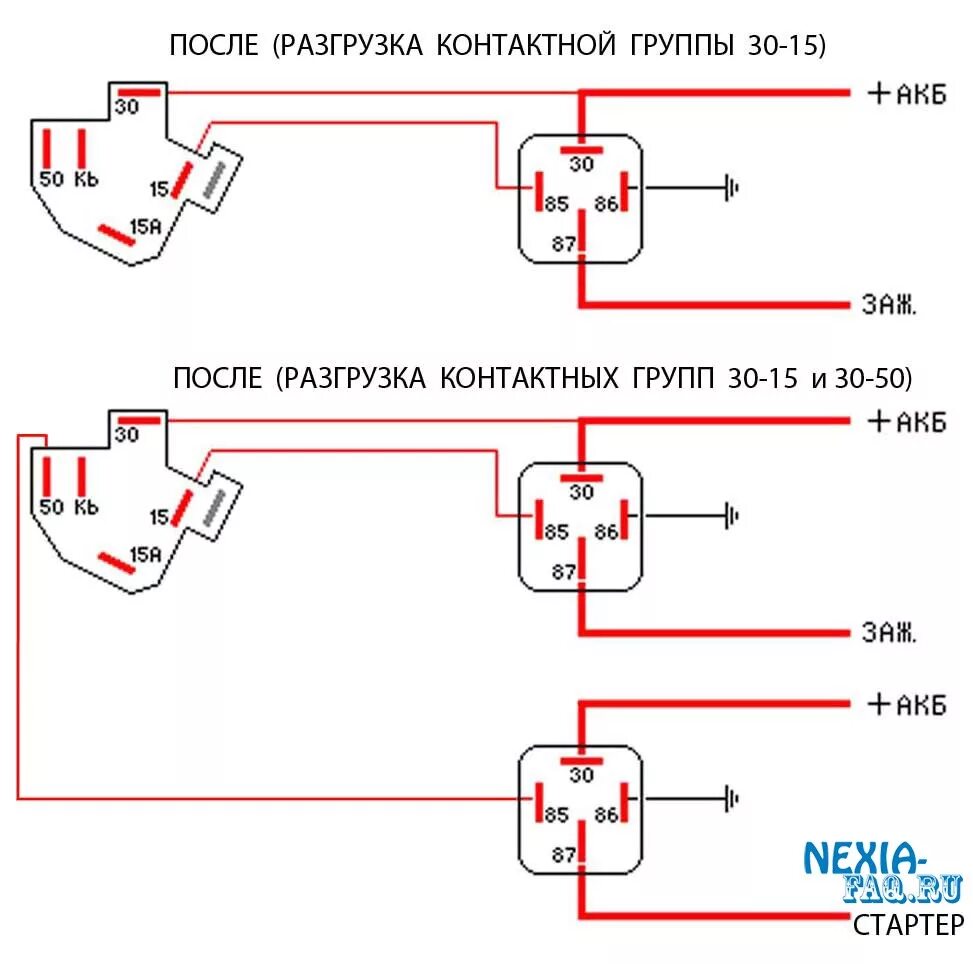 ПОСЛЕ (РАЗГРУЗКА КОНТАКТНОЙ ГРУППЫ 30-15)

30
50 Кь
15
15А
+АКБ
30
85 86
87
ЗАЖ.

ПОСЛЕ (РАЗГРУЗКА КОНТАКТНЫХ ГРУПП 30-15 и 30-50)

30
50 Кь
15
15А
+АКБ
30
85 86
87
ЗАЖ.
+АКБ
30
85 86
87
NEXIA-FAQ.RU
СТАРТЕР