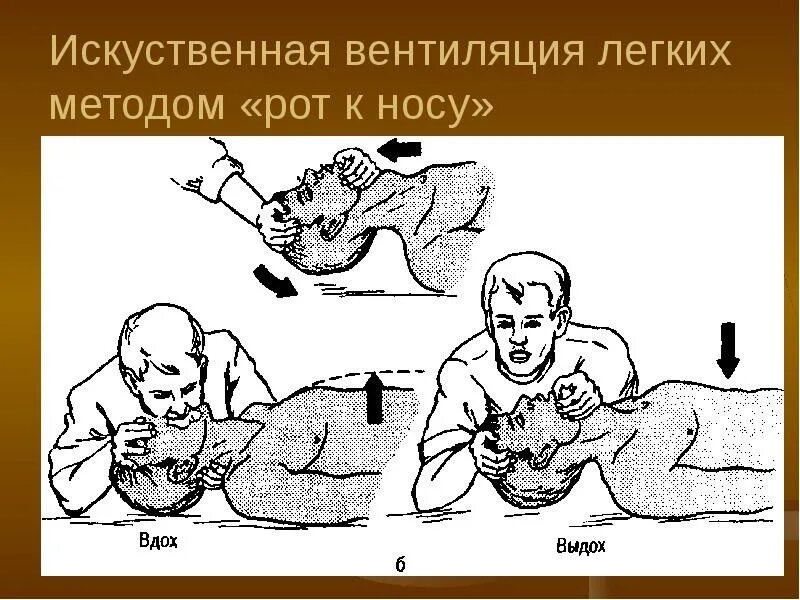 Искуственная вентиляция легких методом «рот к носу»

Вдох

Выдох

б