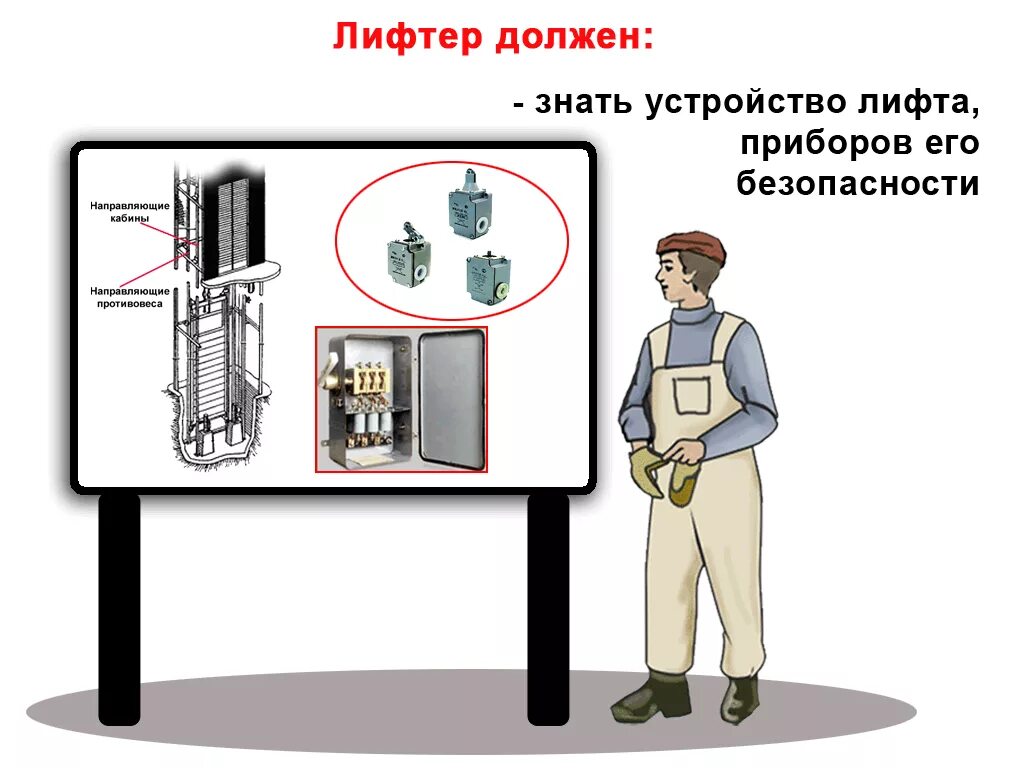 Лифтер должен:

- знать устройство лифта, приборов его безопасности

Направляющие кабины

Направляющие противовеса