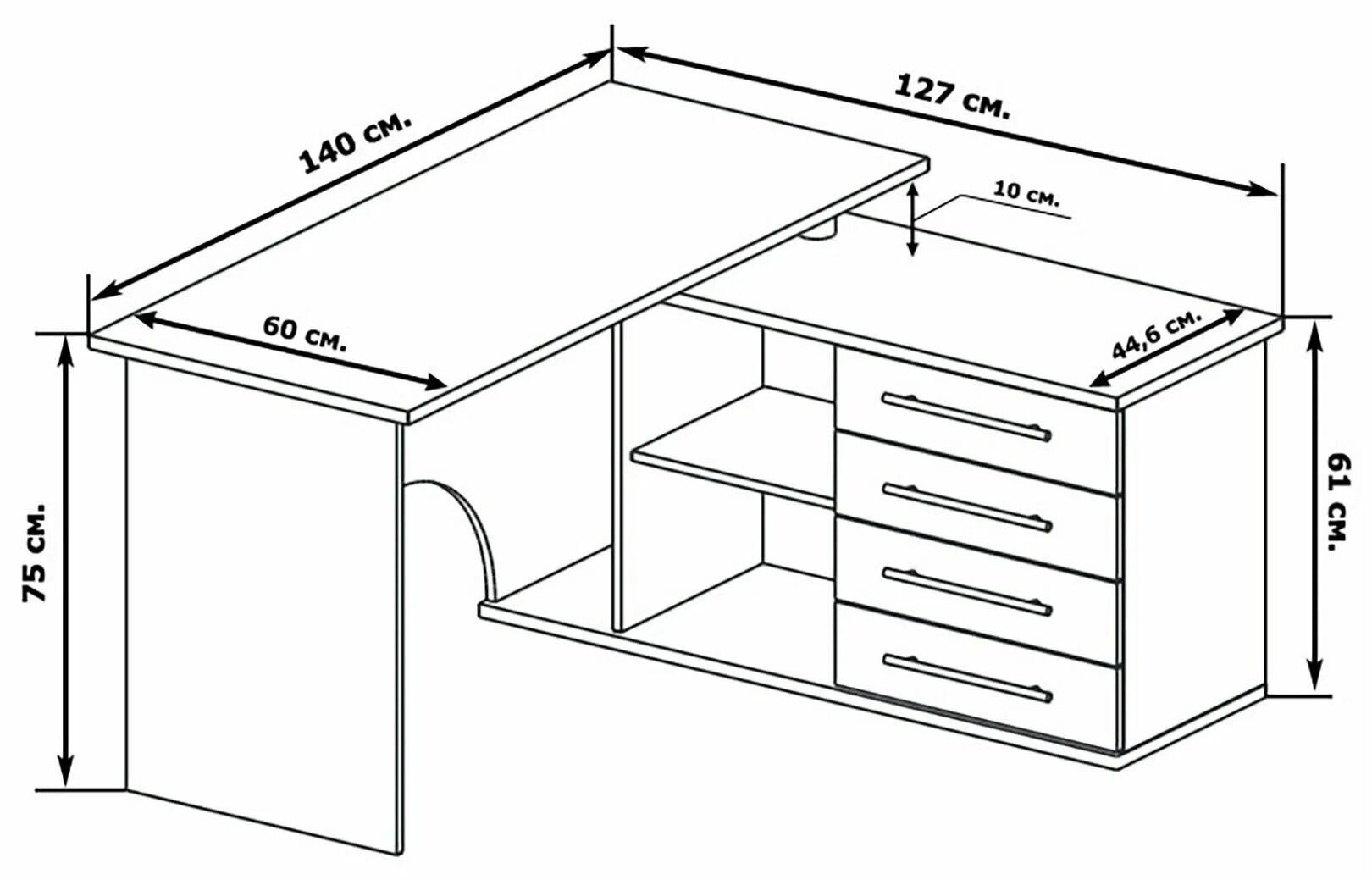 140 см.

127 см.

10 см.

60 см.

44,6 см.

75 см.

61 см.