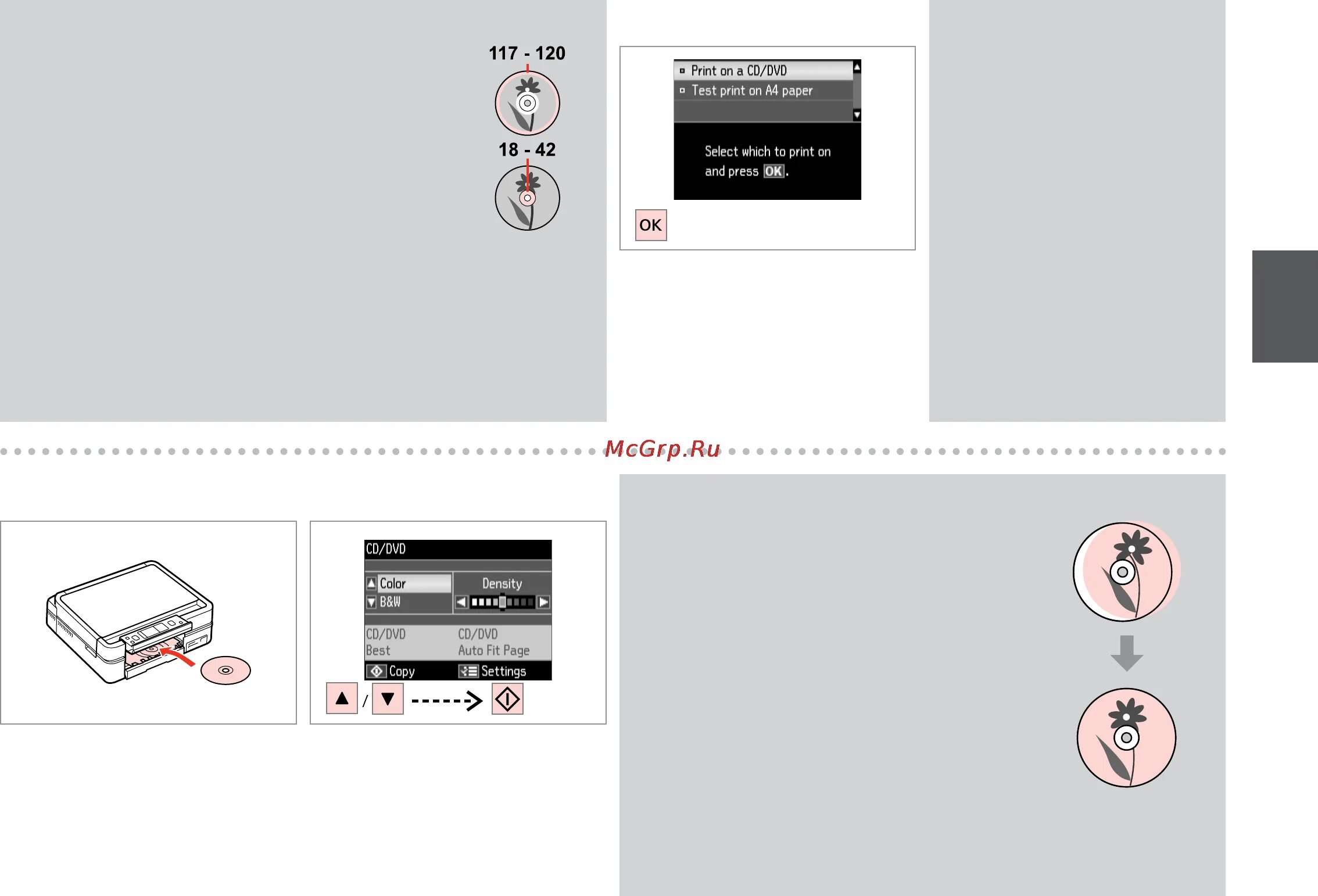 117 - 120

18 - 42

Print on a CD/DVD
Test print on A4 paper

Select which to print on and press OK.

OK

McGrp.Ru

CD/DVD
Color
B&W
Density
CD/DVD
Best
CD/DVD
Auto Fit Page
Copy
Settings

/