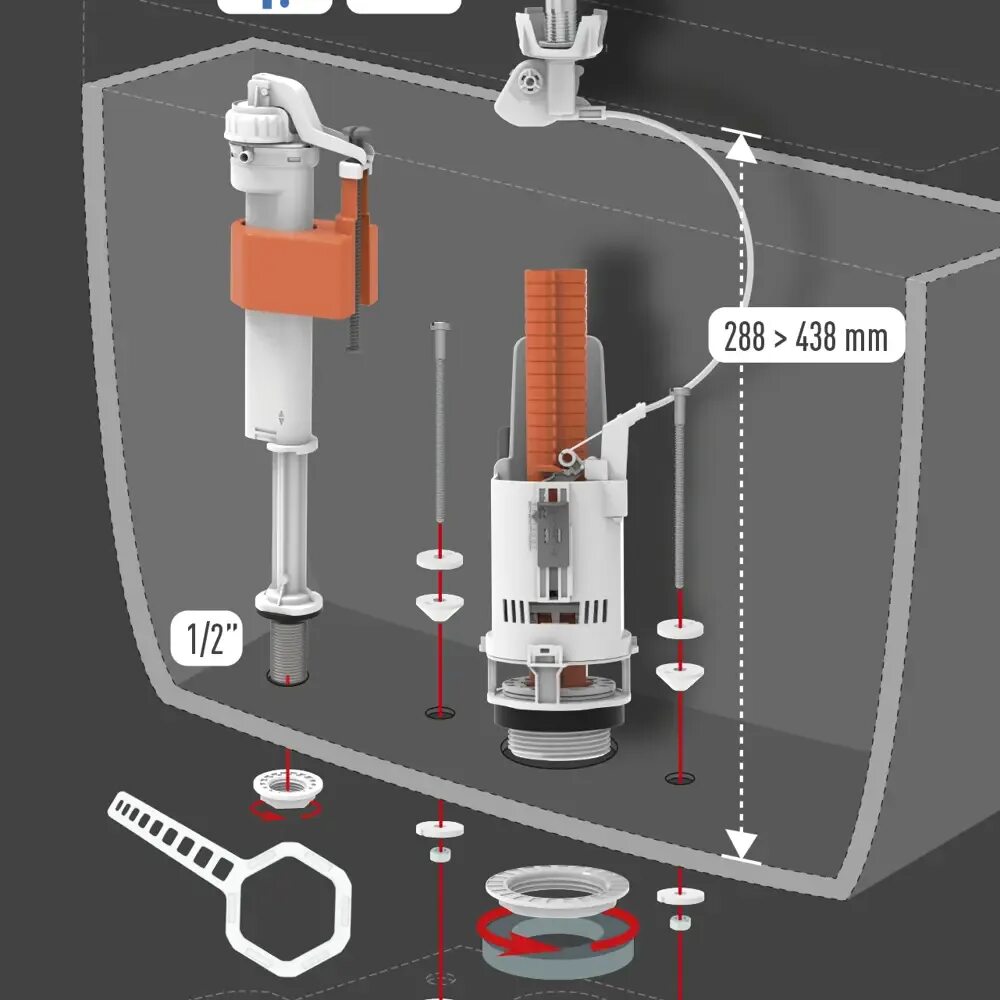 288 > 438 mm

1/2"