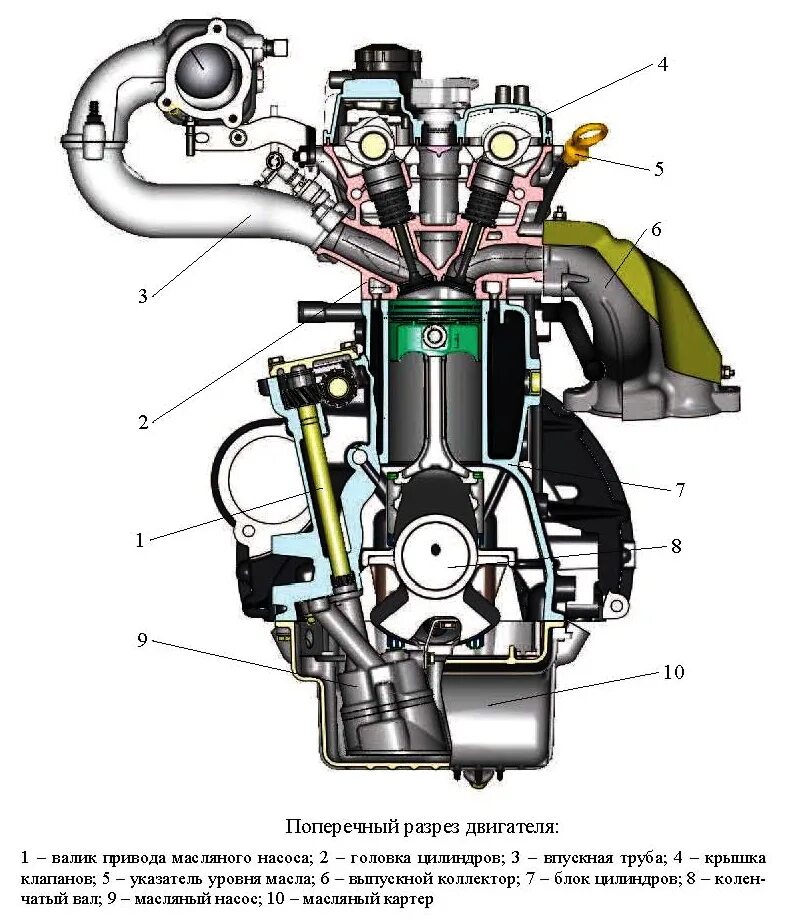 4

5

6

3

2

7

1

8

9

10

Поперечный разрез двигателя:

1 – валик привода масляного насоса; 2 – головка цилиндров; 3 – впускная труба; 4 – крышка клапанов; 5 – указатель уровня масла; 6 – выпускной коллектор; 7 – блок цилиндров; 8 – коленчатый вал; 9 – масляный насос; 10 – масляный картер