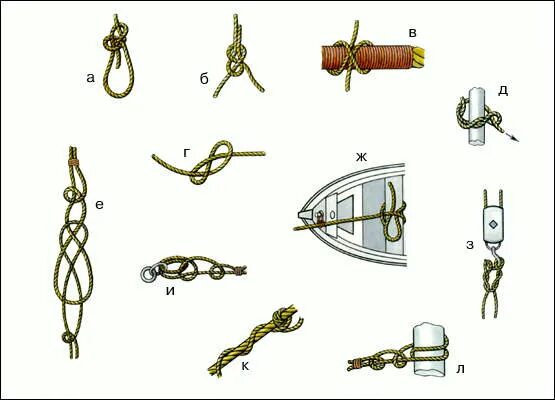 а
б
в
д
г
е
ж
з
и
к
л