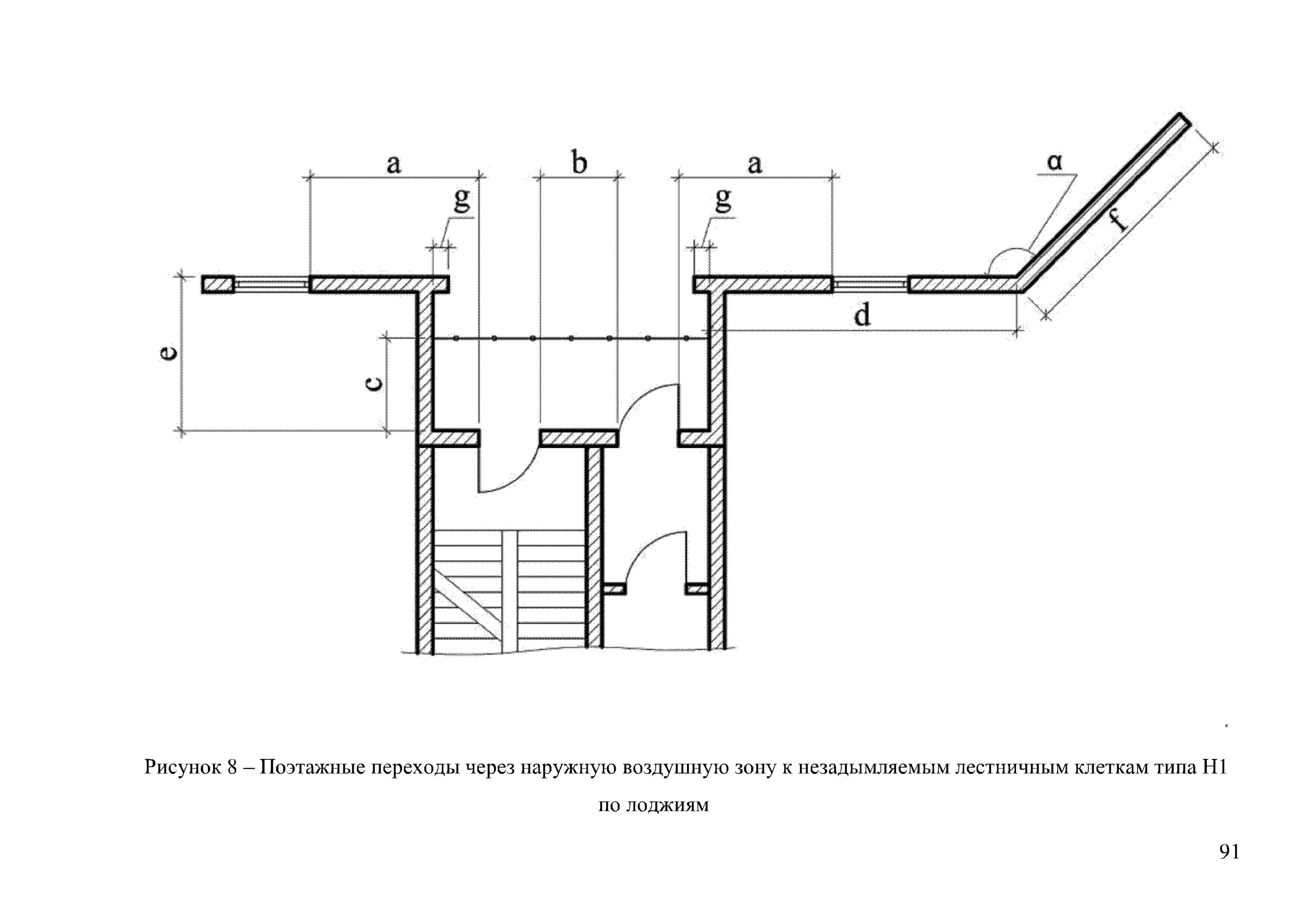 a b a α g g f e d c

Рисунок 8 – Поэтажные переходы через наружную воздушную зону к незадымляемым лестничным клеткам типа Н1 по лоджиям

91