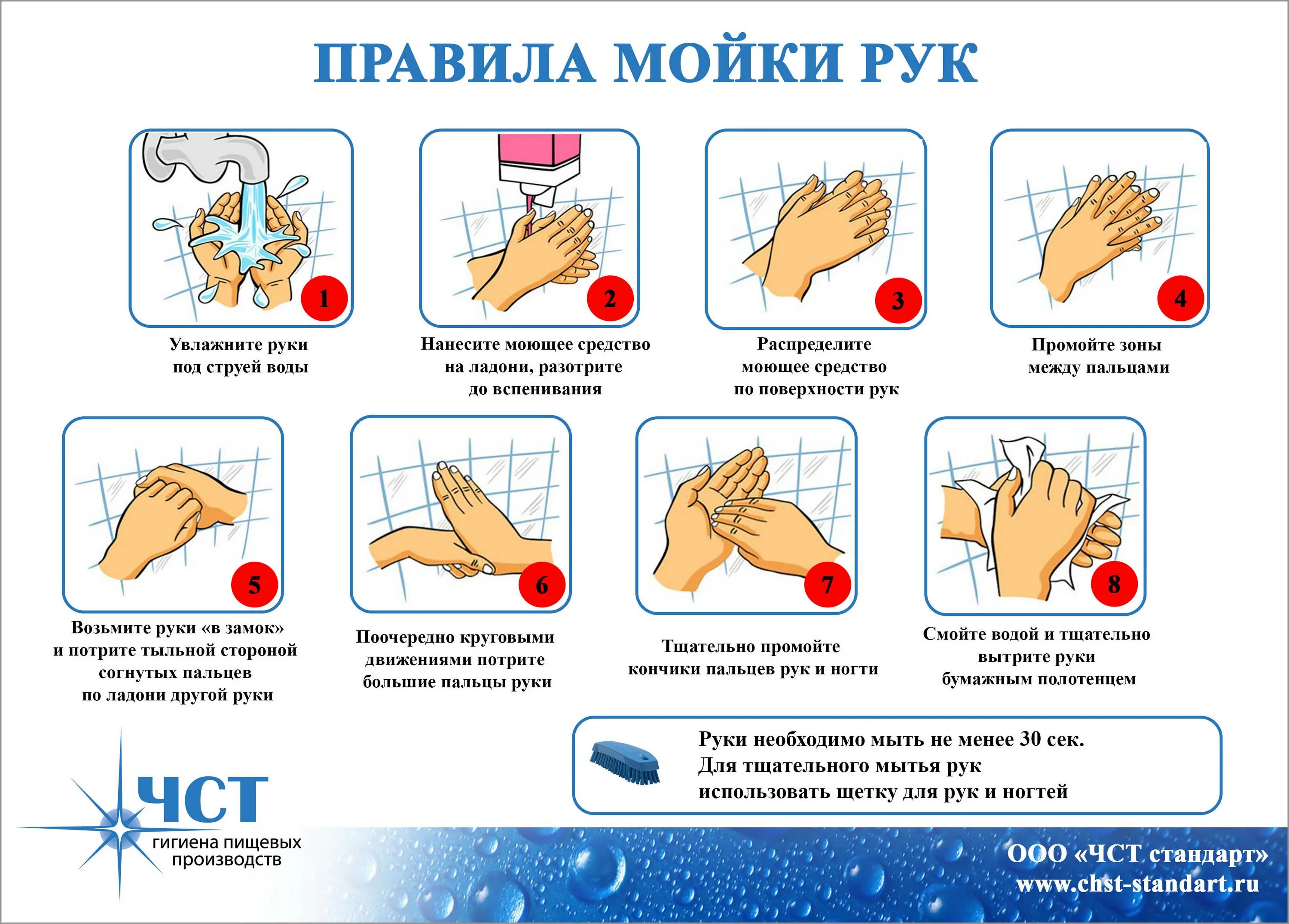 ПРАВИЛА МОЙКИ РУК

1

Увлажните руки под струей воды

2

Нанесите моющее средство на ладони, разотрите до вспенивания

3

Распределите моющее средство по поверхности рук

4

Промойте зоны между пальцами

5

Возьмите руки «в замок» и потрите тыльной стороной согнутых пальцев по ладони другой руки

6

Поочередно круговыми движениями потрите большие пальцы руки

7

Тщательно промойте кончики пальцев рук и ногти

8

Смойте водой и тщательно вытрите руки бумажным полотенцем

Руки необходимо мыть не менее 30 сек.
Для тщательного мытья рук использовать щетку для рук и ногтей

ЧСТ
гигиена пищевых производств

ООО «ЧСТ стандарт»
www.chst-standart.ru