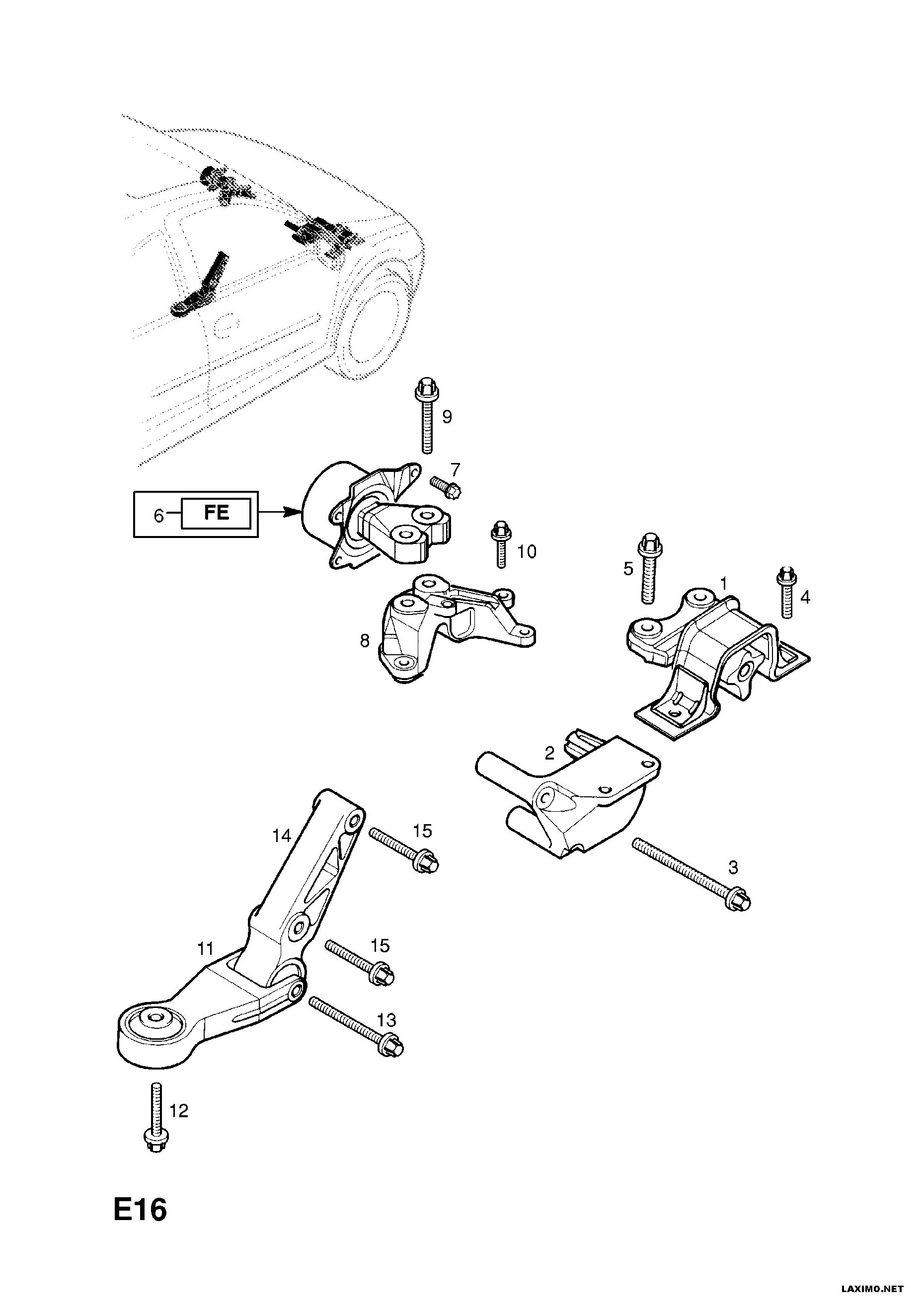 9
7
6 FE
10
5
1
4
8
2
14
15
3
11
15
13
12
E16
LAXIMO.NET