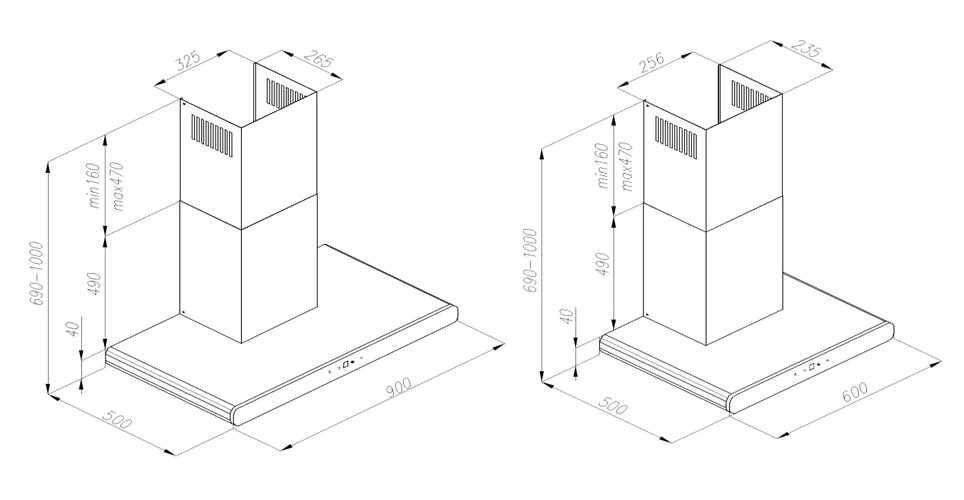 325
265
min160
max470
690-1000
490
40
500
900

256
235
min160
max470
690-1000
490
40
500
600