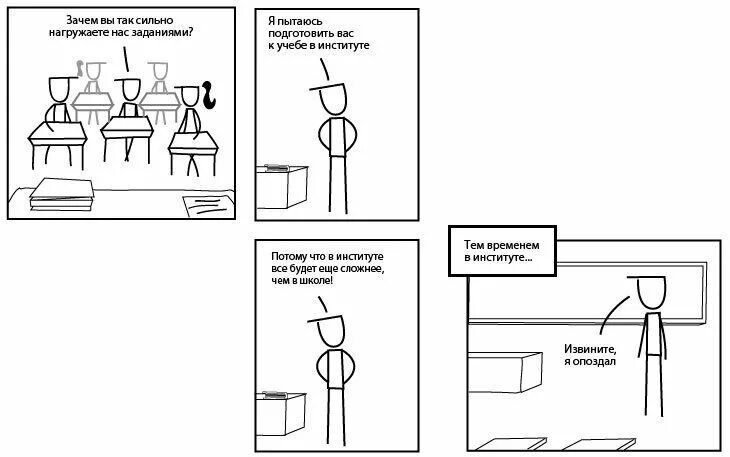 Зачем вы так сильно нагружаете нас заданиями?

Я пытаюсь подготовить вас к учебе в институте

Потому что в институте все будет еще сложнее, чем в школе!

Тем временем в институте...

Извините, я опоздал