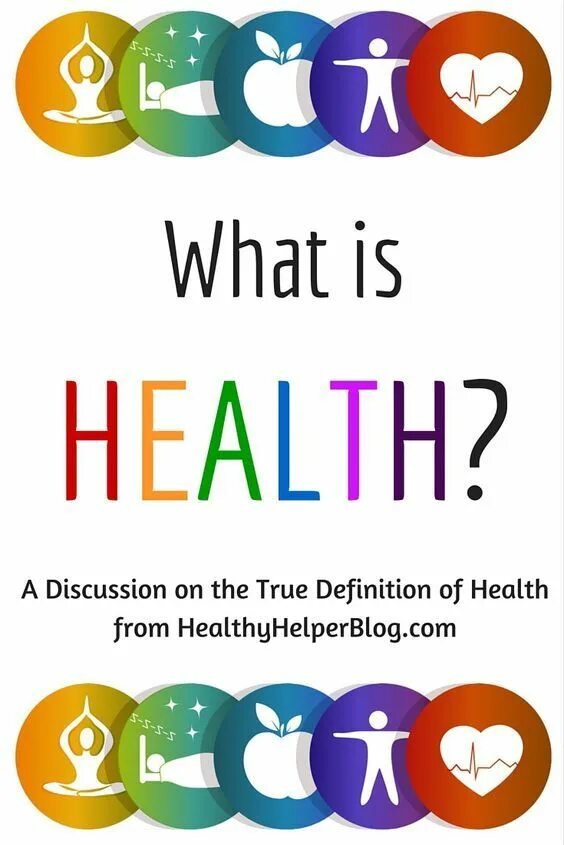 What is

HEALTH?

A Discussion on the True Definition of Health from HealthyHelperBlog.com