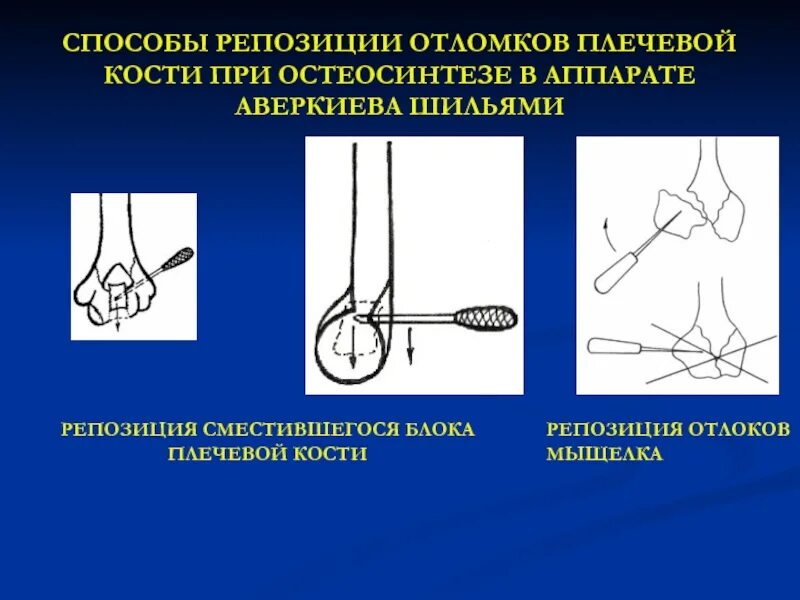 СПОСОБЫ РЕПОЗИЦИИ ОТЛОМКОВ ПЛЕЧЕВОЙ КОСТИ ПРИ ОСТЕОСИНТЕЗЕ В АППАРАТЕ АВЕРКИЕВА ШИЛЬЯМИ

РЕПОЗИЦИЯ СМЕСТИВШЕГОСЯ БЛОКА ПЛЕЧЕВОЙ КОСТИ

РЕПОЗИЦИЯ ОТЛОКОВ МЫЩЕЛКА