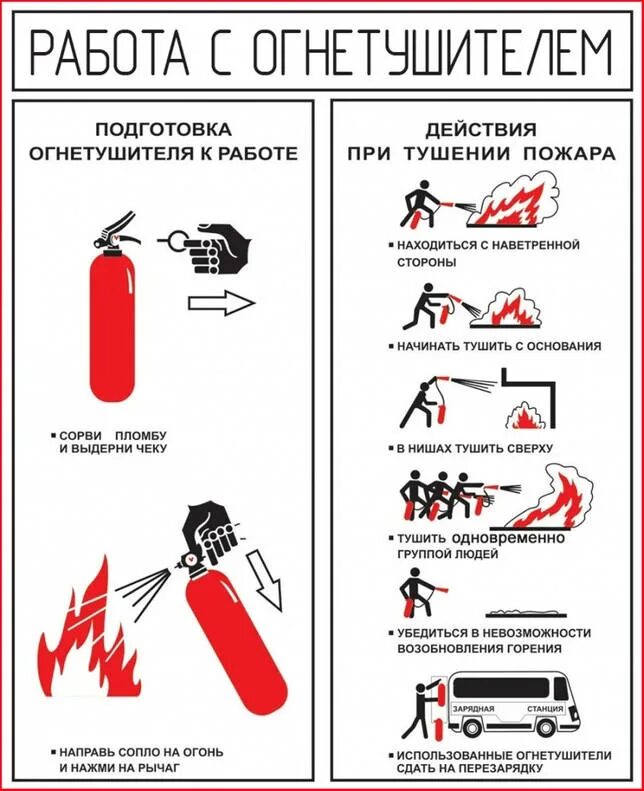 РАБОТА С ОГНЕТУШИТЕЛЕМ

ПОДГОТОВКА ОГНЕТУШИТЕЛЯ К РАБОТЕ

▪ СОРВИ ПЛОМБУ И ВЫДЕРНИ ЧЕКУ

▪ НАПРАВЬ СОПЛО НА ОГОНЬ И НАЖМИ НА РЫЧАГ

ДЕЙСТВИЯ ПРИ ТУШЕНИИ ПОЖАРА

▪ НАХОДИТЬСЯ С НАВЕТРЕННОЙ СТОРОНЫ

▪ НАЧИНАТЬ ТУШИТЬ С ОСНОВАНИЯ

▪ В НИШАХ ТУШИТЬ СВЕРХУ

▪ ТУШИТЬ ОДНОВРЕМЕННО ГРУППОЙ ЛЮДЕЙ

▪ УБЕДИТЬСЯ В НЕВОЗМОЖНОСТИ ВОЗОБНОВЛЕНИЯ ГОРЕНИЯ

ЗАРЯДНАЯ СТАНЦИЯ

▪ ИСПОЛЬЗОВАННЫЕ ОГНЕТУШИТЕЛИ СДАТЬ НА ПЕРЕЗАРЯДКУ