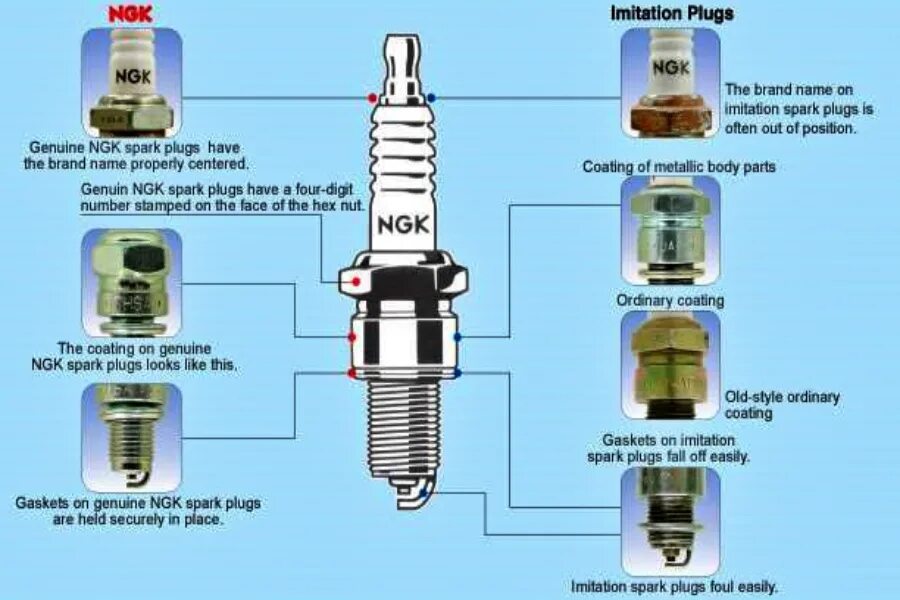 NGK

NGK

Genuine NGK spark plugs have the brand name properly centered.

Genuin NGK spark plugs have a four-digit number stamped on the face of the hex nut.

The coating on genuine NGK spark plugs looks like this.

Gaskets on genuine NGK spark plugs are held securely in place.

NGK

Imitation Plugs

NGK

The brand name on imitation spark plugs is often out of position.

Coating of metallic body parts

Ordinary coating

Old-style ordinary coating

Gaskets on imitation spark plugs fall off easily.

Imitation spark plugs foul easily.