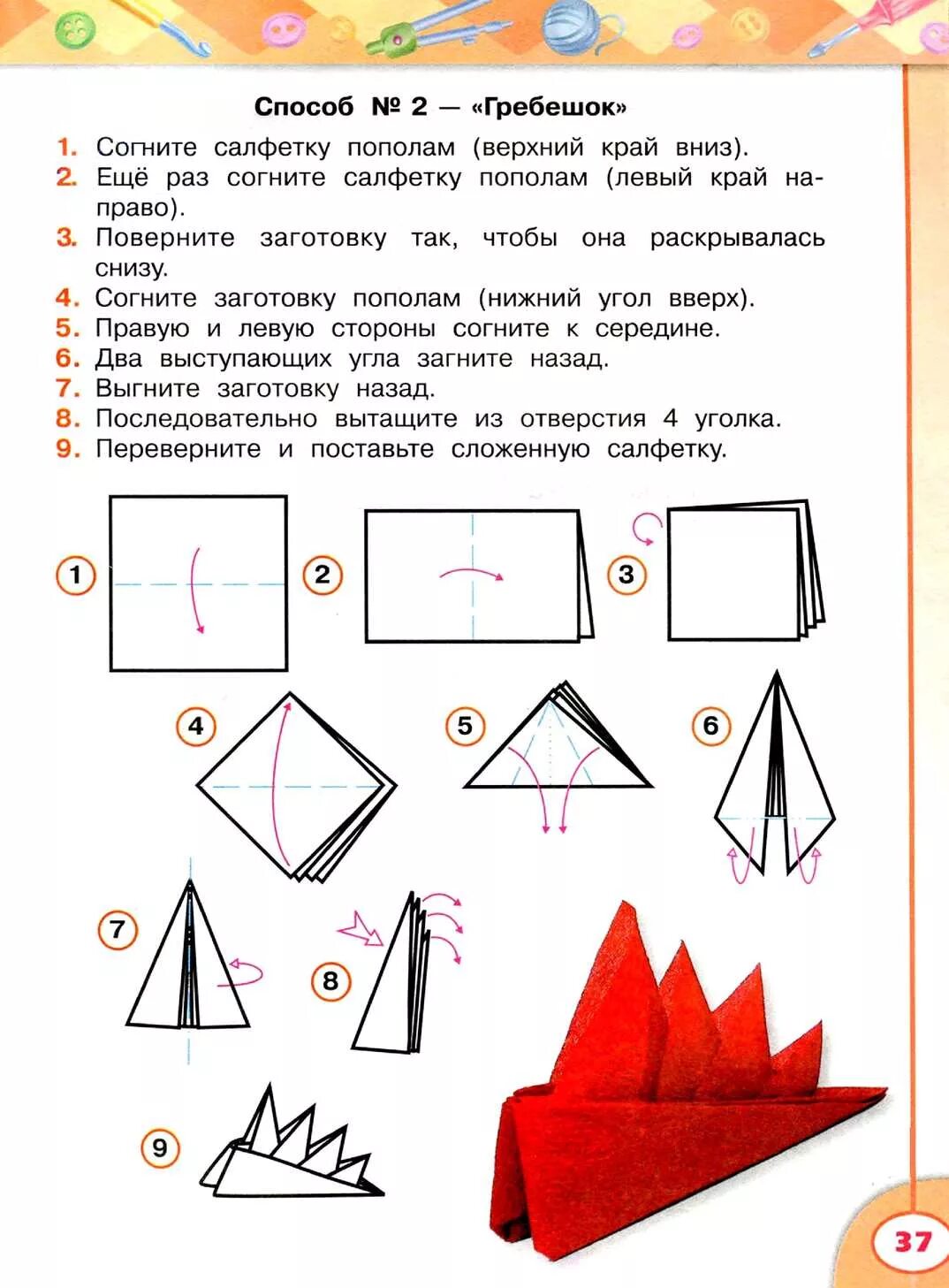 Способ № 2 — «Гребешок»

1. Согните салфетку пополам (верхний край вниз).
2. Ещё раз согните салфетку пополам (левый край направо).
3. Поверните заготовку так, чтобы она раскрывалась снизу.
4. Согните заготовку пополам (нижний угол вверх).
5. Правую и левую стороны согните к середине.
6. Два выступающих угла загните назад.
7. Выгните заготовку назад.
8. Последовательно вытащите из отверстия 4 уголка.
9. Переверните и поставьте сложенную салфетку.

1
2
3
4
5
6
7
8
9

37