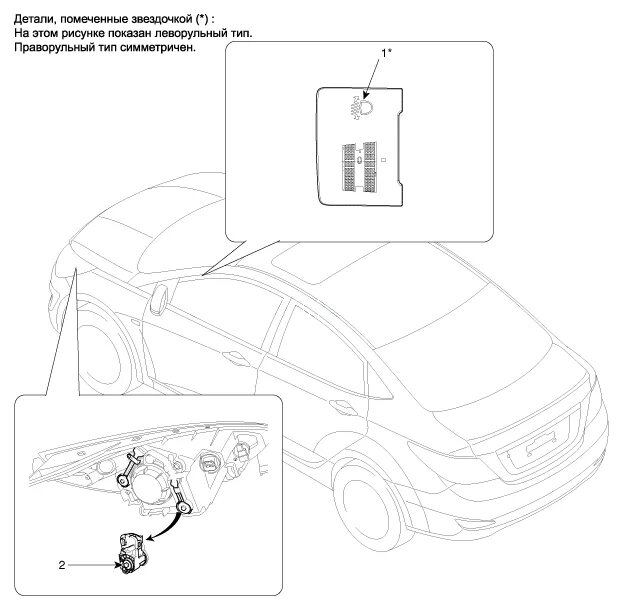 Детали, помеченные звездочкой (*) :
На этом рисунке показан леворульный тип.
Праворульный тип симметричен.

1*

2