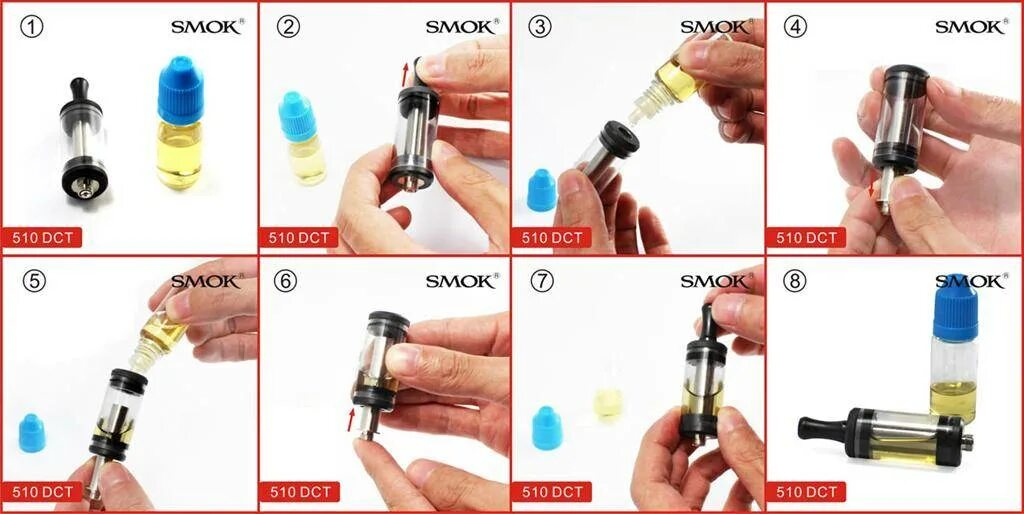 ①
SMOK®
510 DCT

②
SMOK®
510 DCT

③
SMOK®
510 DCT

④
SMOK®
510 DCT

⑤
SMOK®
510 DCT

⑥
SMOK®
510 DCT

⑦
SMOK®
510 DCT

⑧
SMOK®
510 DCT