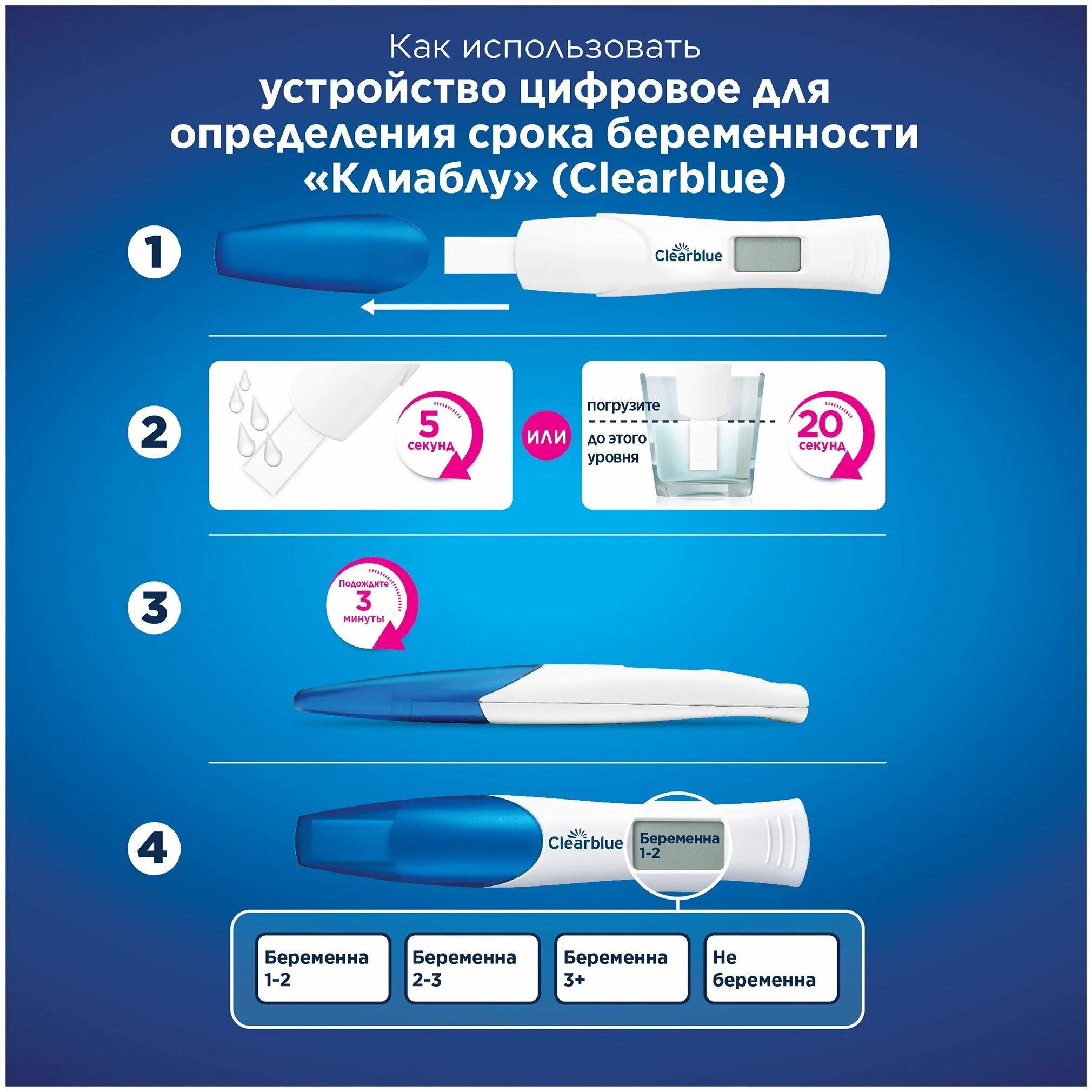 Как использовать
устройство цифровое для определения срока беременности «Клиаблу» (Clearblue)

1

Clearblue

2

5
секунд

или

погрузите
до этого уровня

20
секунд

3

Подождите
3
минуты

4

Clearblue

Беременна
1-2

Беременна
1-2

Беременна
2-3

Беременна
3+

Не
беременна