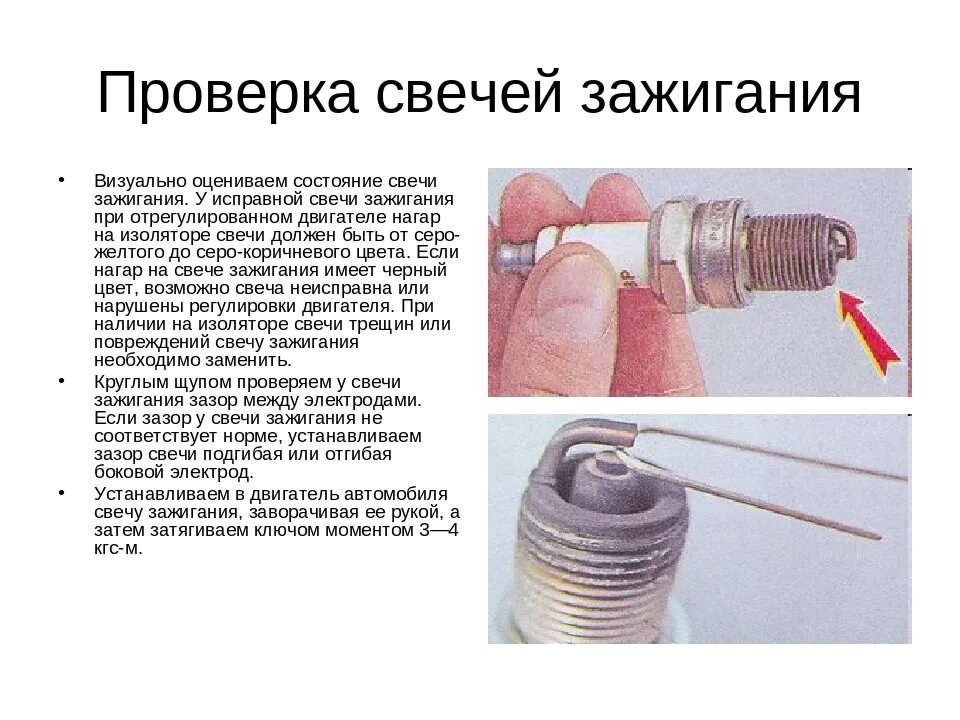 Проверка свечей зажигания

• Визуально оцениваем состояние свечи зажигания. У исправной свечи зажигания при отрегулированном двигателе нагар на изоляторе свечи должен быть от серо-желтого до серо-коричневого цвета. Если нагар на свече зажигания имеет черный цвет, возможно свеча неисправна или нарушены регулировки двигателя. При наличии на изоляторе свечи трещин или повреждений свечу зажигания необходимо заменить.
• Круглым щупом проверяем у свечи зажигания зазор между электродами. Если зазор у свечи зажигания не соответствует норме, устанавливаем зазор свечи подгибая или отгибая боковой электрод.
• Устанавливаем в двигатель автомобиля свечу зажигания, заворачивая ее рукой, а затем затягиваем ключом моментом 3—4 кгс-м.