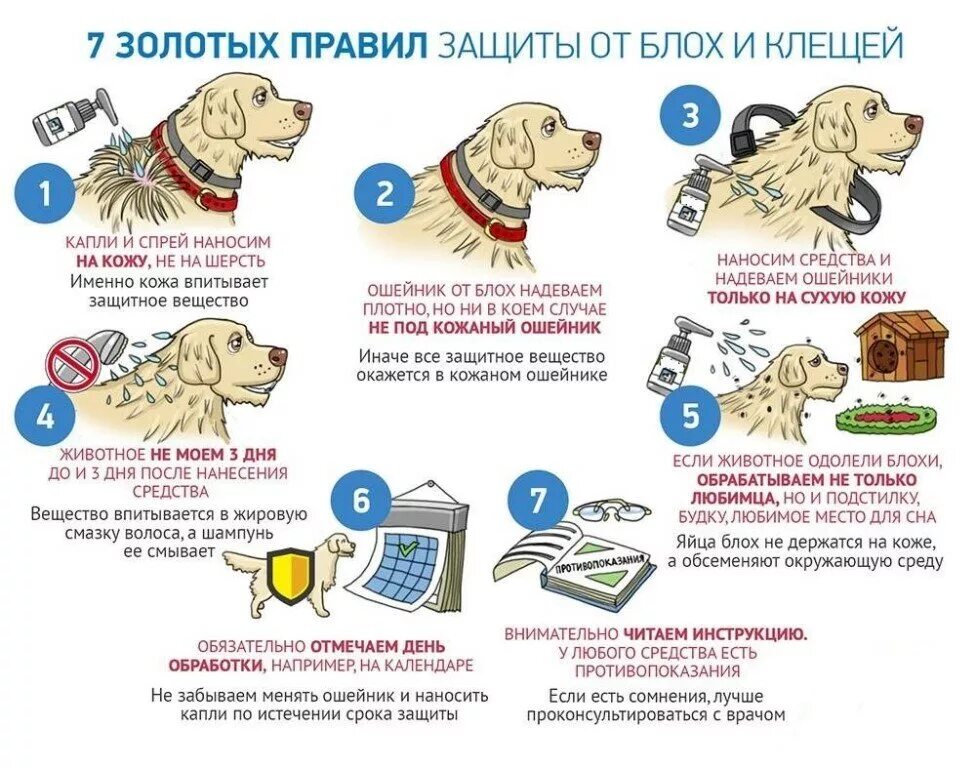 7 ЗОЛОТЫХ ПРАВИЛ ЗАЩИТЫ ОТ БЛОХ И КЛЕЩЕЙ

1

КАПЛИ И СПРЕЙ НАНОСИМ НА КОЖУ, НЕ НА ШЕРСТЬ

Именно кожа впитывает защитное вещество

2

ОШЕЙНИК ОТ БЛОХ НАДЕВАЕМ ПЛОТНО, НО НИ В КОЕМ СЛУЧАЕ НЕ ПОД КОЖАНЫЙ ОШЕЙНИК

Иначе все защитное вещество окажется в кожаном ошейнике

3

НАНОСИМ СРЕДСТВА И НАДЕВАЕМ ОШЕЙНИКИ ТОЛЬКО НА СУХУЮ КОЖУ

4

ЖИВОТНОЕ НЕ МОЕМ 3 ДНЯ ДО И 3 ДНЯ ПОСЛЕ НАНЕСЕНИЯ СРЕДСТВА

Вещество впитывается в жировую смазку волоса, а шампунь ее смывает

5

ЕСЛИ ЖИВОТНОЕ ОДОЛЕЛИ БЛОХИ, ОБРАБАТЫВАЕМ НЕ ТОЛЬКО ЛЮБИМЦА, НО И ПОДСТИЛКУ, БУДКУ, ЛЮБИМОЕ МЕСТО ДЛЯ СНА

Яйца блох не держатся на коже, а обсеменяют окружающую среду

6

ОБЯЗАТЕЛЬНО ОТМЕЧАЕМ ДЕНЬ ОБРАБОТКИ, НАПРИМЕР, НА КАЛЕНДАРЕ

Не забываем менять ошейник и наносить капли по истечении срока защиты

7

ПРОТИВОПОКАЗАНИЯ

ВНИМАТЕЛЬНО ЧИТАЕМ ИНСТРУКЦИЮ. У ЛЮБОГО СРЕДСТВА ЕСТЬ ПРОТИВОПОКАЗАНИЯ

Если есть сомнения, лучше проконсультироваться с врачом