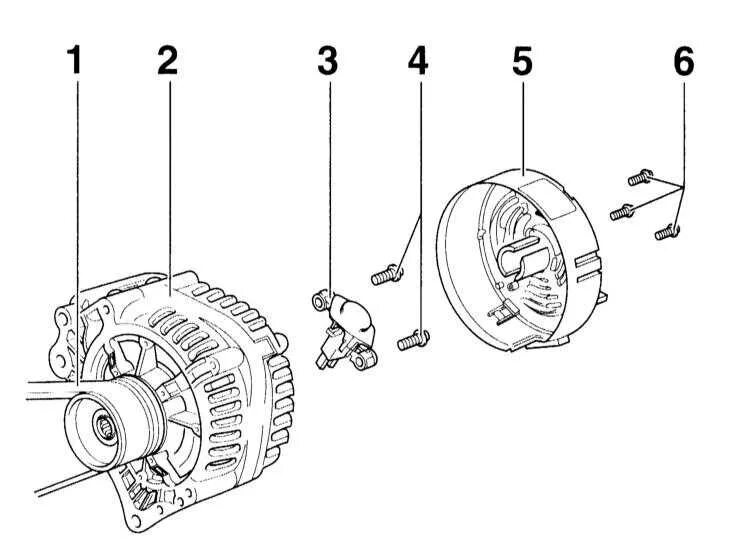 1 2 3 4 5 6