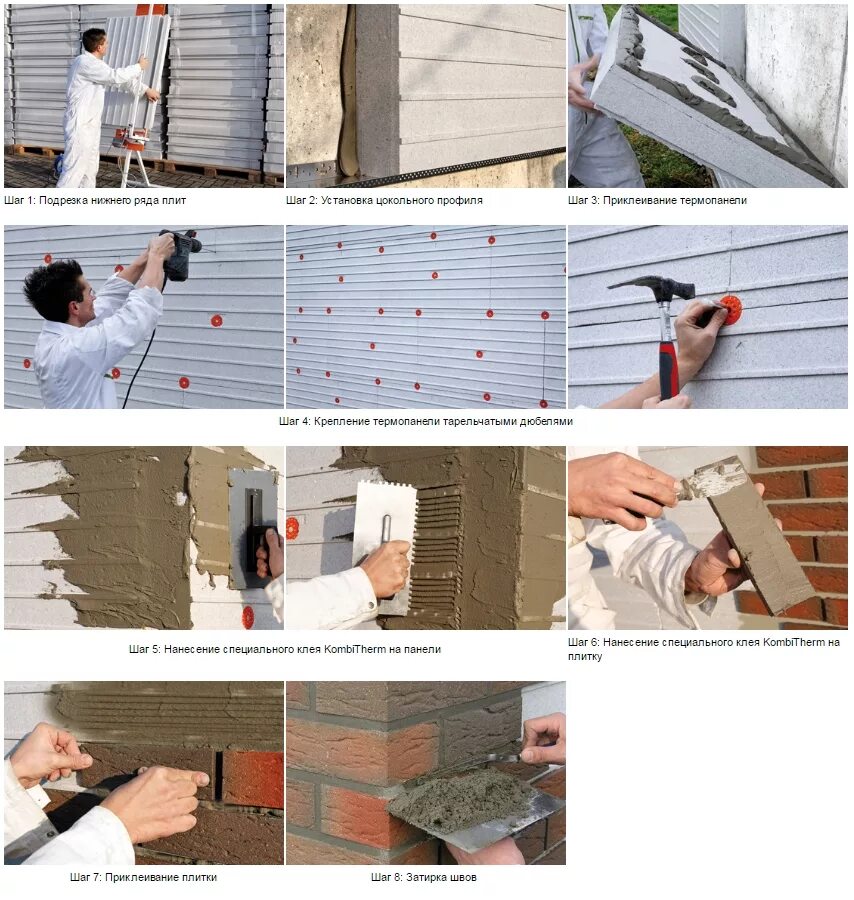 Шаг 1: Подрезка нижнего ряда плит

Шаг 2: Установка цокольного профиля

Шаг 3: Приклеивание термопанели

Шаг 4: Крепление термопанели тарельчатыми дюбелями

Шаг 5: Нанесение специального клея KombiTherm на панели

Шаг 6: Нанесение специального клея KombiTherm на плитку

Шаг 7: Приклеивание плитки

Шаг 8: Затирка швов