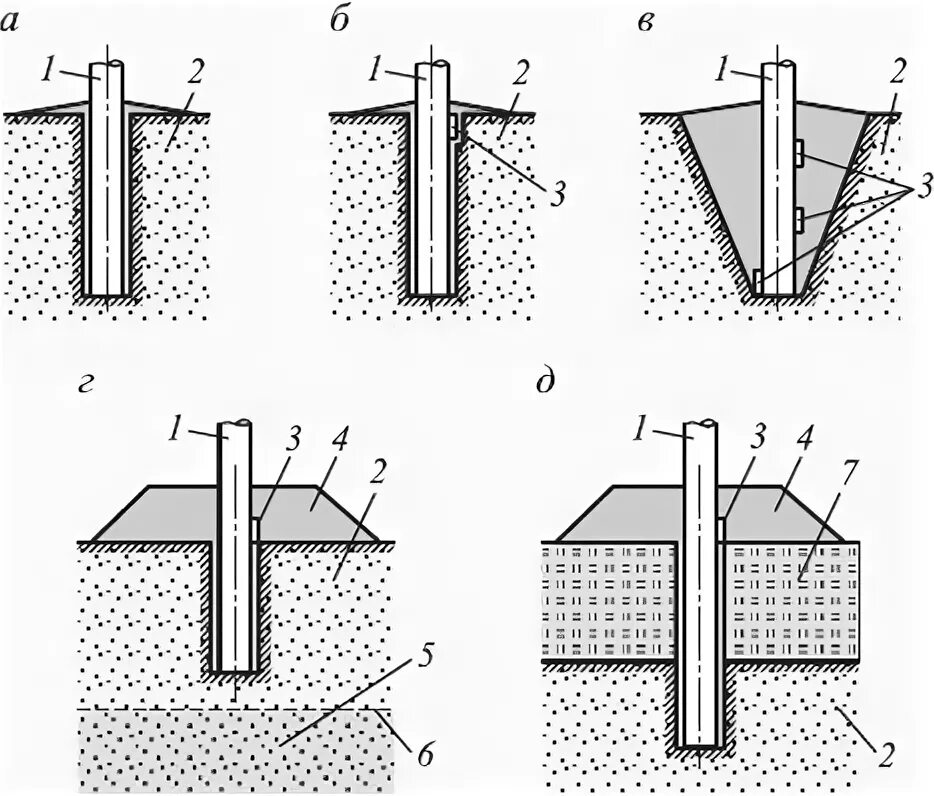 а
1
2

б
1
2
3

в
1
2
3

г
1
3
4
2
5
6

д
1
3
4
7
2