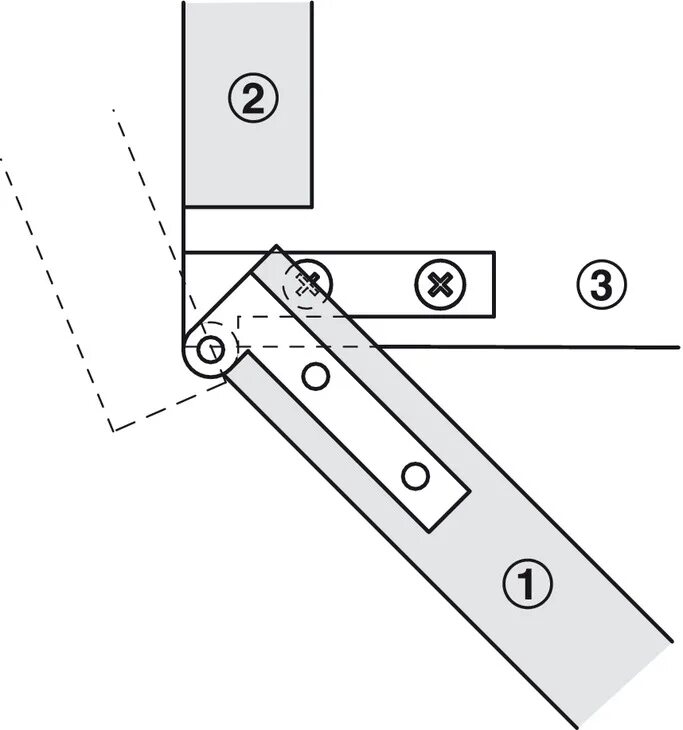 ②
③
①