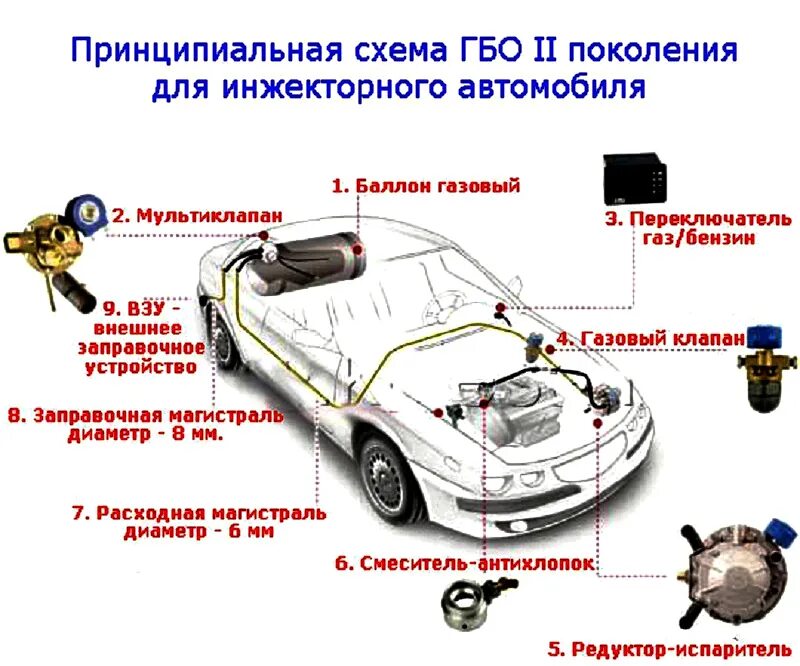 Принципиальная схема ГБО II поколения для инжекторного автомобиля

1. Баллон газовый

2. Мультиклапан

3. Переключатель газ/бензин

9. ВЗУ - внешнее заправочное устройство

4. Газовый клапан

8. Заправочная магистраль диаметр - 8 мм.

7. Расходная магистраль диаметр - 6 мм

6. Смеситель-антихлопок

5. Редуктор-испаритель