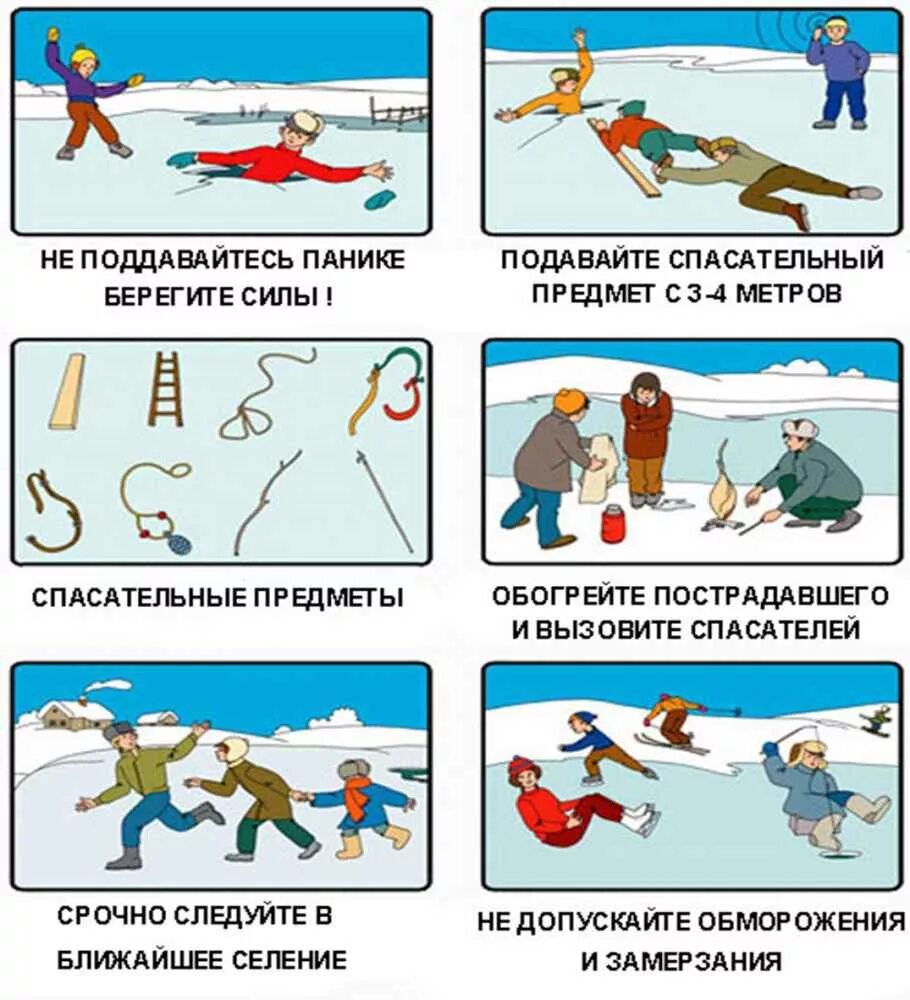 НЕ ПОДДАВАЙТЕСЬ ПАНИКЕ
БЕРЕГИТЕ СИЛЫ !

ПОДАВАЙТЕ СПАСАТЕЛЬНЫЙ
ПРЕДМЕТ С 3-4 МЕТРОВ

СПАСАТЕЛЬНЫЕ ПРЕДМЕТЫ

ОБОГРЕЙТЕ ПОСТРАДАВШЕГО
И ВЫЗОВИТЕ СПАСАТЕЛЕЙ

СРОЧНО СЛЕДУЙТЕ В
БЛИЖАЙШЕЕ СЕЛЕНИЕ

НЕ ДОПУСКАЙТЕ ОБМОРОЖЕНИЯ
И ЗАМЕРЗАНИЯ