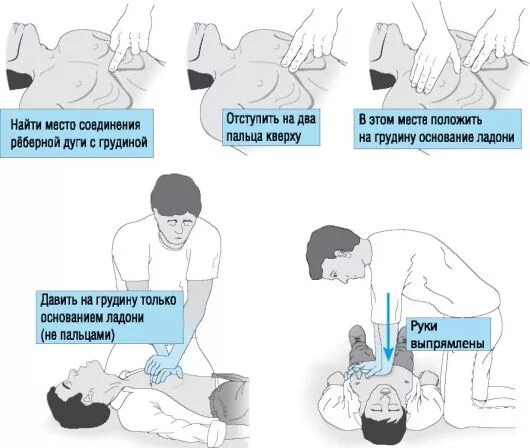 Найти место соединения рёберной дуги с грудиной

Отступить на два пальца кверху

В этом месте положить на грудину основание ладони

Давить на грудину только основанием ладони (не пальцами)

Руки выпрямлены