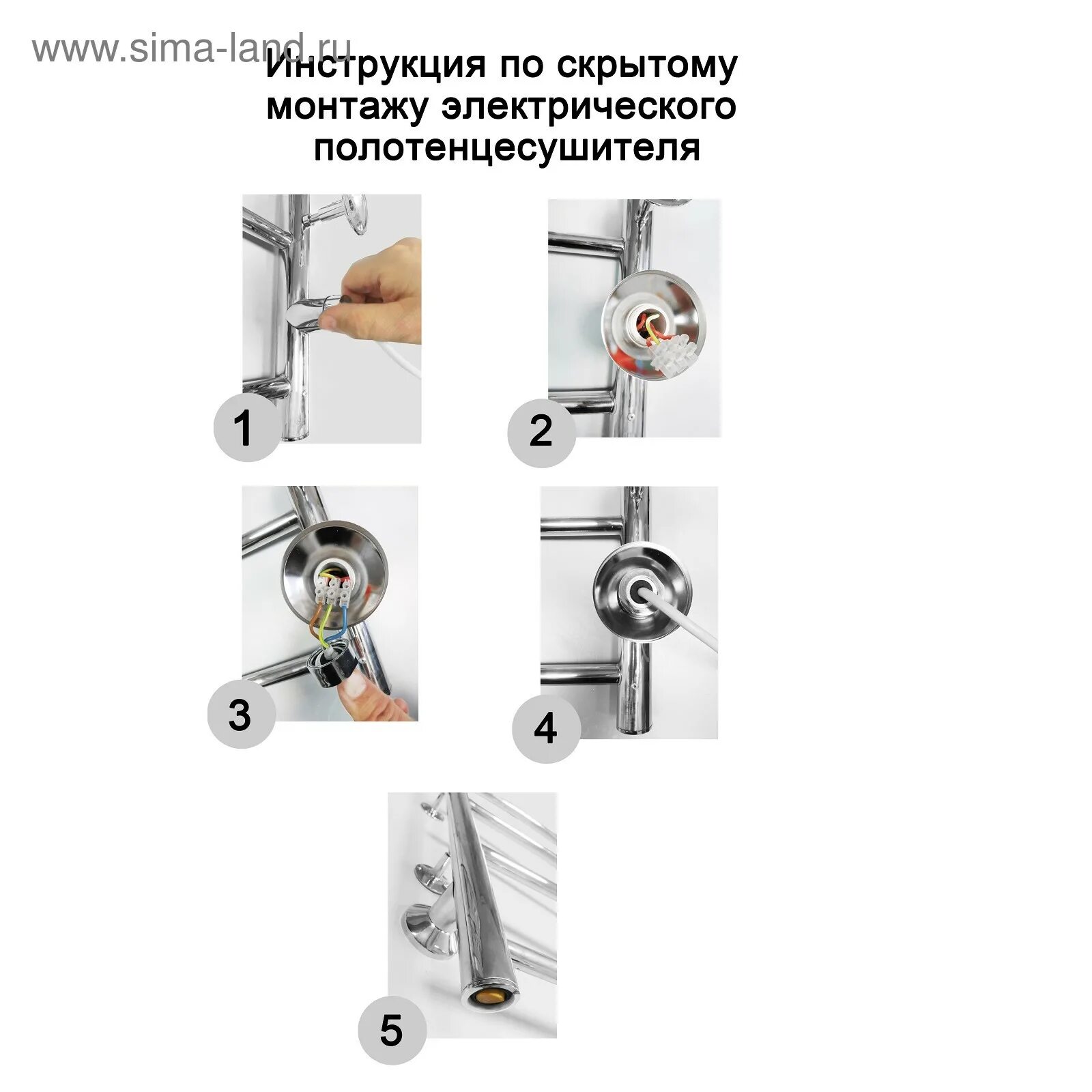 www.sima-land.ru

Инструкция по скрытому монтажу электрического полотенцесушителя

1

2

3

4

5