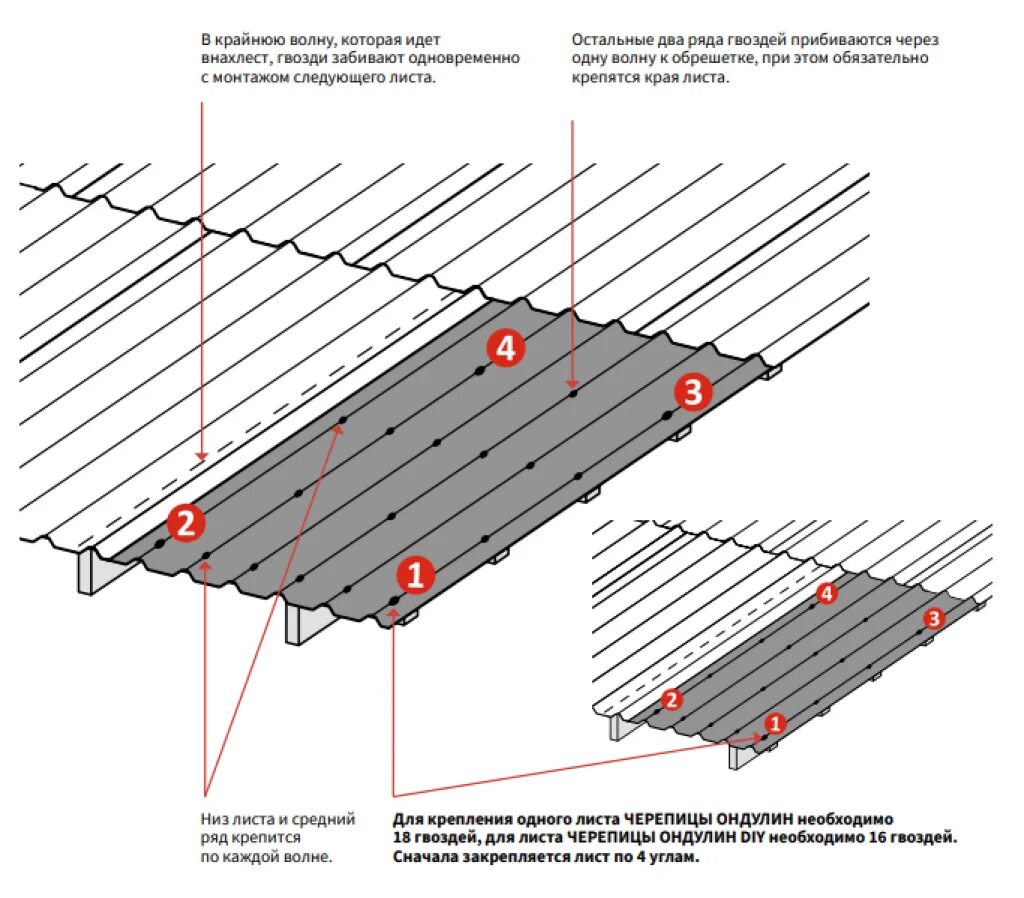 В крайнюю волну, которая идет внахлест, гвозди забивают одновременно с монтажом следующего листа.

Остальные два ряда гвоздей прибиваются через одну волну к обрешетке, при этом обязательно крепятся края листа.

4

3

2

1

4

3

2

1

Низ листа и средний ряд крепится по каждой волне.

Для крепления одного листа ЧЕРЕПИЦЫ ОНДУЛИН необходимо 18 гвоздей, для листа ЧЕРЕПИЦЫ ОНДУЛИН DIY необходимо 16 гвоздей. Сначала закрепляется лист по 4 углам.