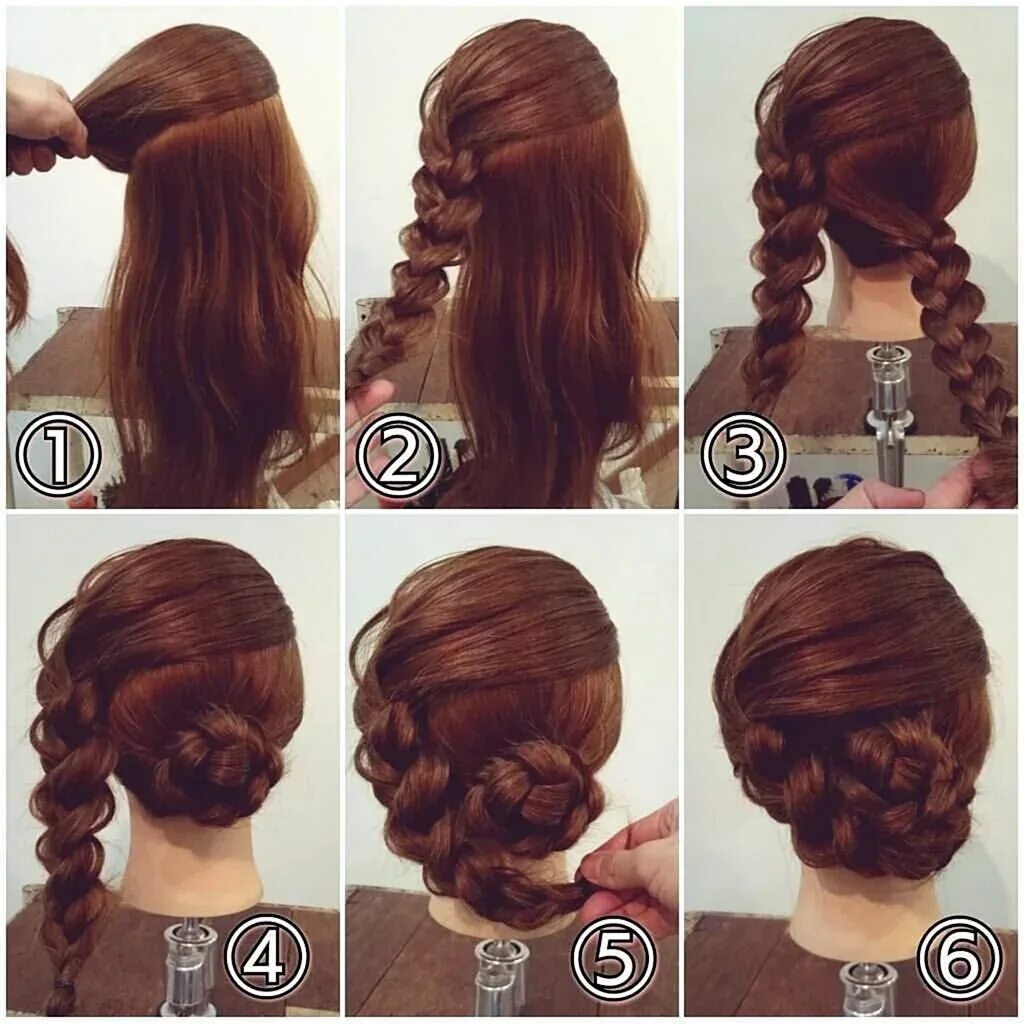 ①
②
③
④
⑤
⑥