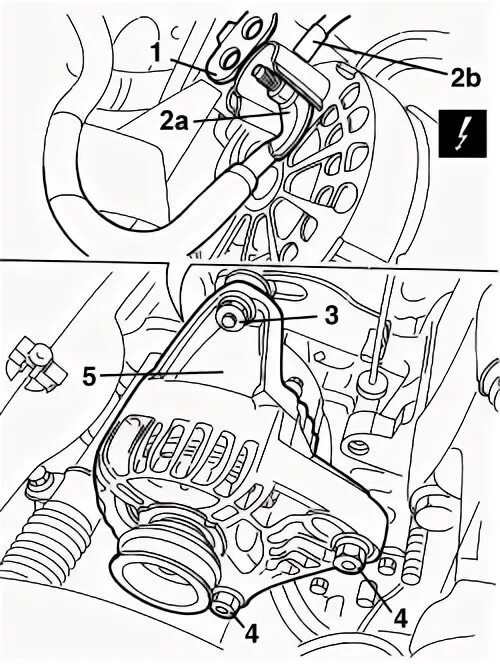 1
2b
2a
3
5
4
4