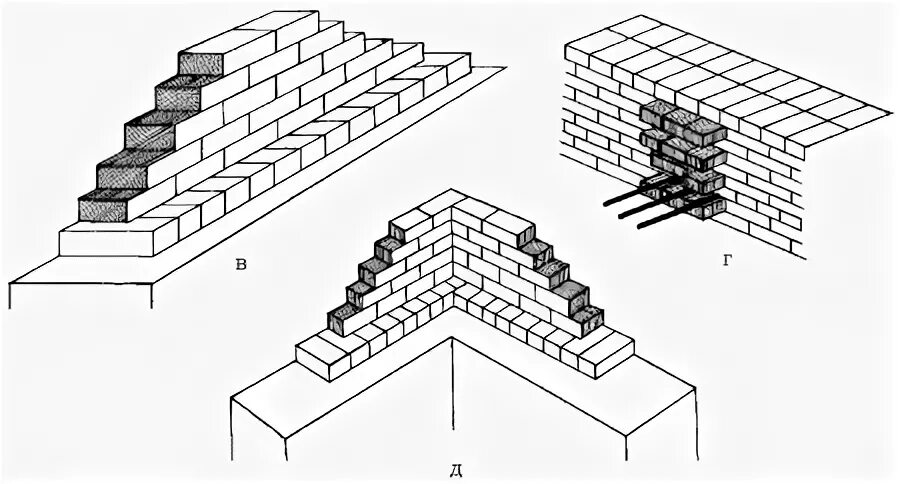 в

г

д