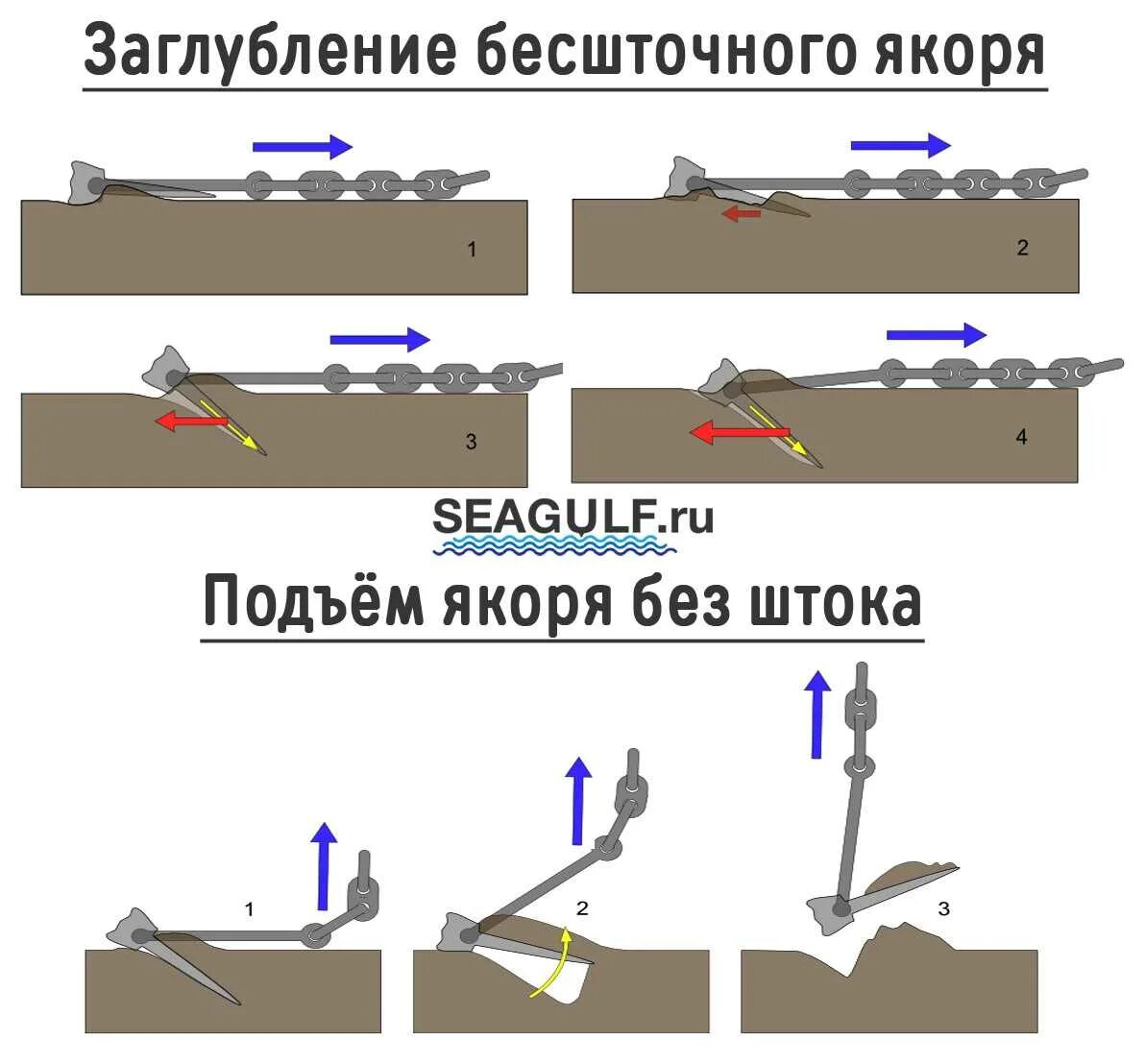 Заглубление бесшточного якоря

1

2

3

4

SEAGULF.ru

Подъём якоря без штока

1

2

3