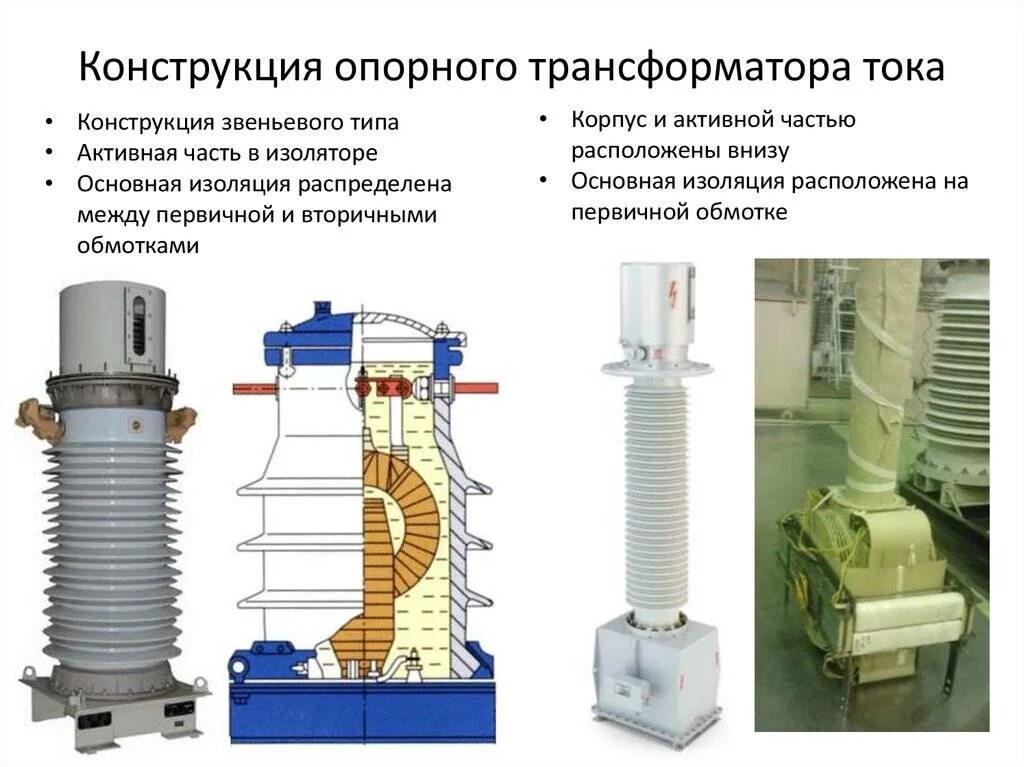 Конструкция опорного трансформатора тока

• Конструкция звеньевого типа
• Активная часть в изоляторе
• Основная изоляция распределена между первичной и вторичными обмотками

• Корпус и активной частью расположены внизу
• Основная изоляция расположена на первичной обмотке