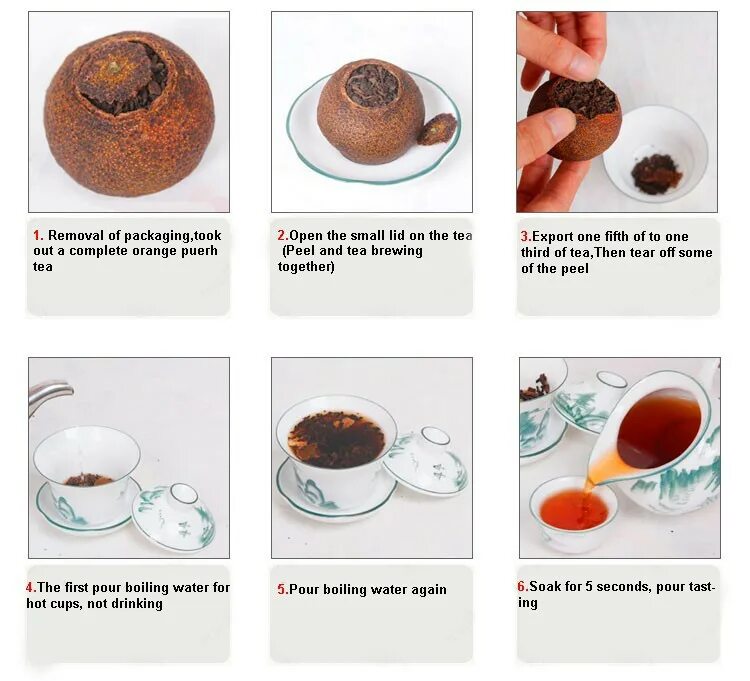 1. Removal of packaging,took out a complete orange puerh tea

2.Open the small lid on the tea (Peel and tea brewing together)

3.Export one fifth of to one third of tea,Then tear off some of the peel

4.The first pour boiling water for hot cups, not drinking

5.Pour boiling water again

6.Soak for 5 seconds, pour tasting