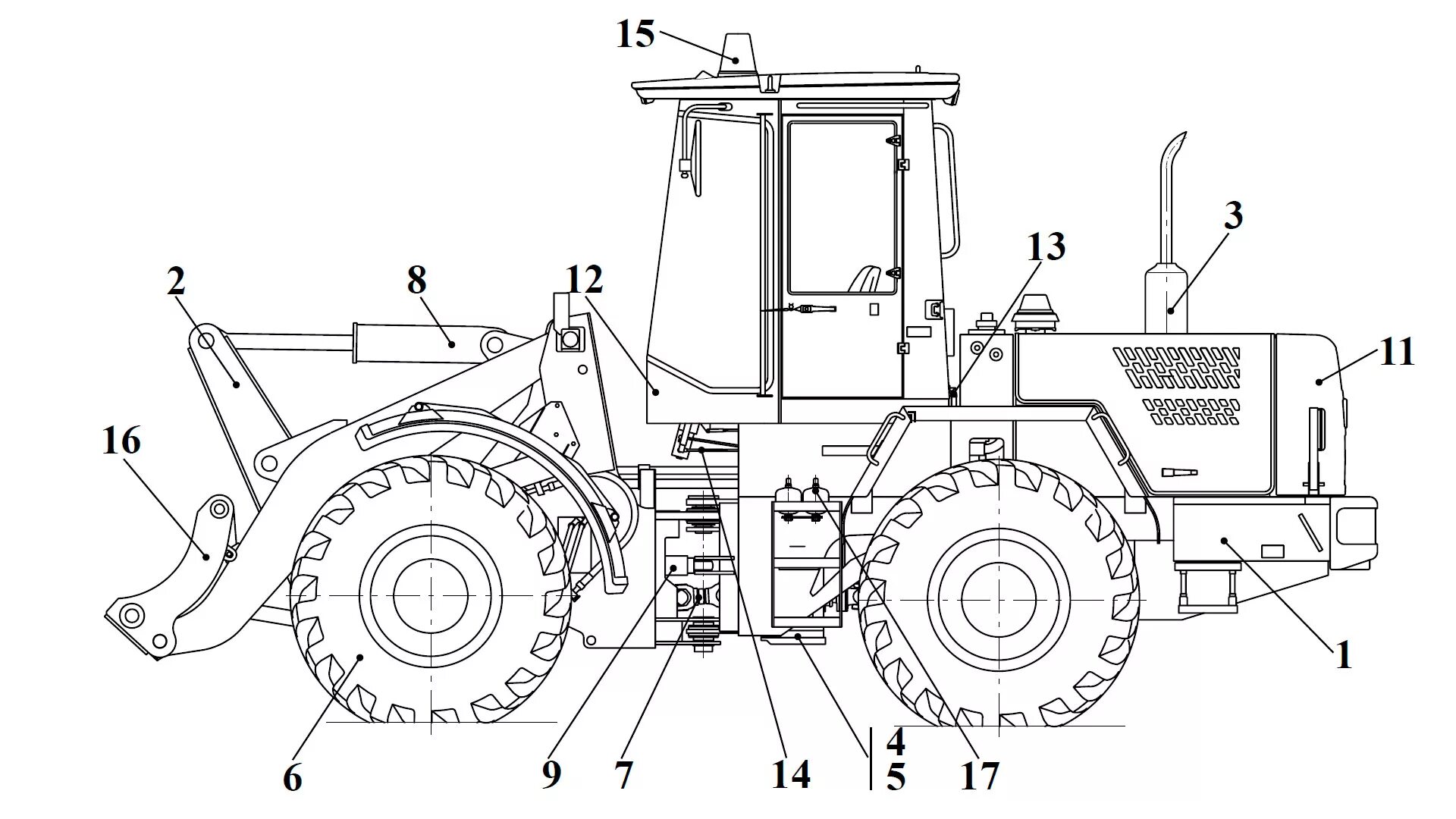 15
3
13
2
8
12
11
16
1
6
9
7
14
4
5
17