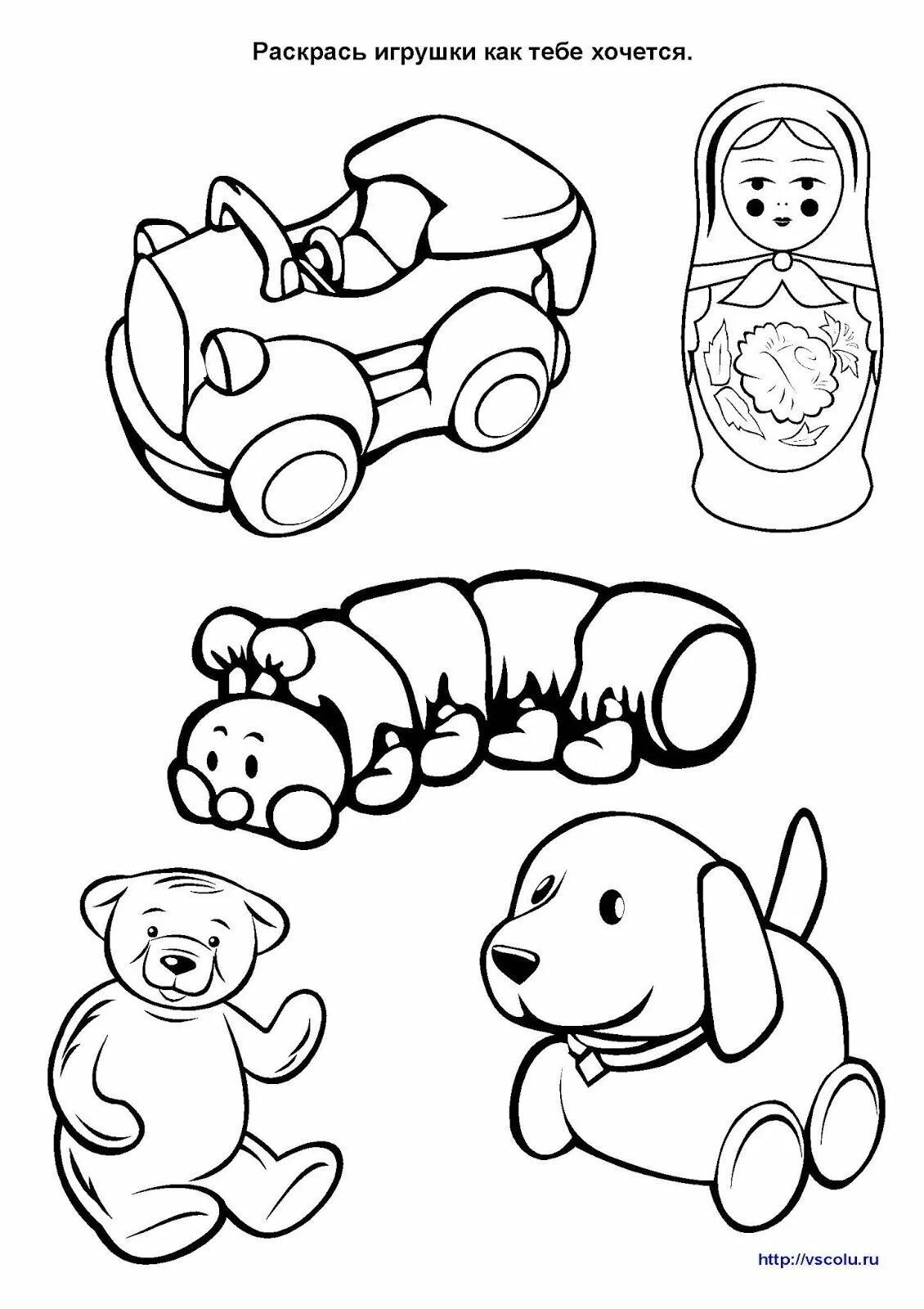 Раскрась игрушки как тебе хочется.

http://vscolu.ru