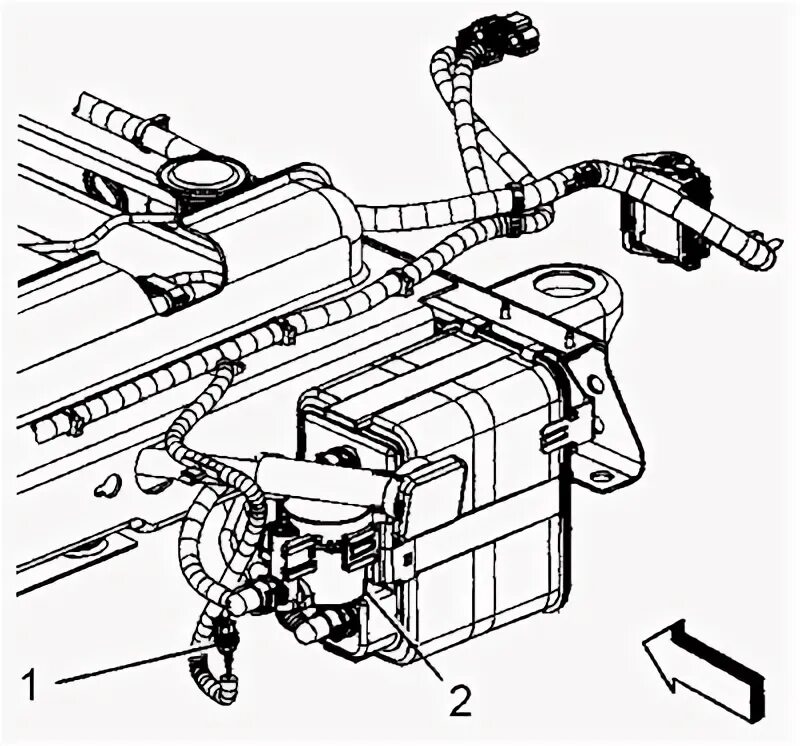 1
2