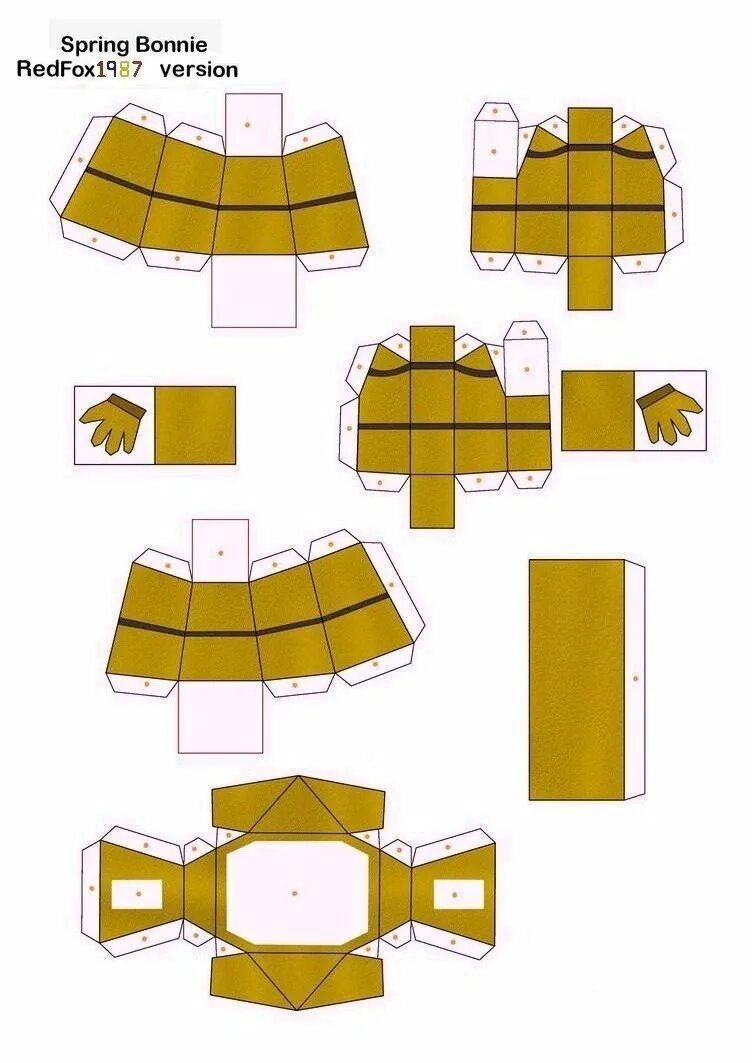 Spring Bonnie
RedFox1987 version