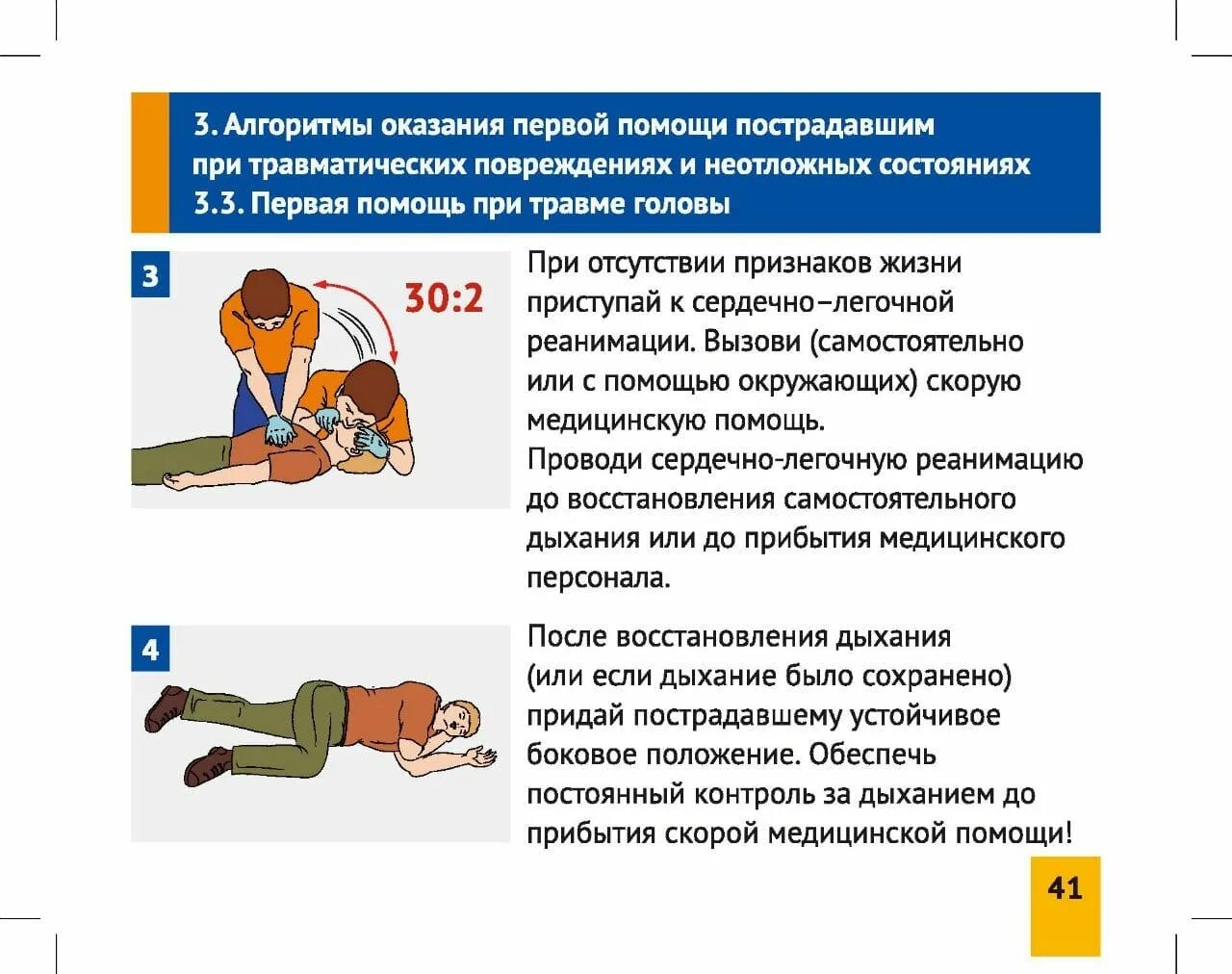 3. Алгоритмы оказания первой помощи пострадавшим при травматических повреждениях и неотложных состояниях
3.3. Первая помощь при травме головы

3

30:2

При отсутствии признаков жизни приступай к сердечно–легочной реанимации. Вызови (самостоятельно или с помощью окружающих) скорую медицинскую помощь.
Проводи сердечно-легочную реанимацию до восстановления самостоятельного дыхания или до прибытия медицинского персонала.

4

После восстановления дыхания (или если дыхание было сохранено) придай пострадавшему устойчивое боковое положение. Обеспечь постоянный контроль за дыханием до прибытия скорой медицинской помощи!

41