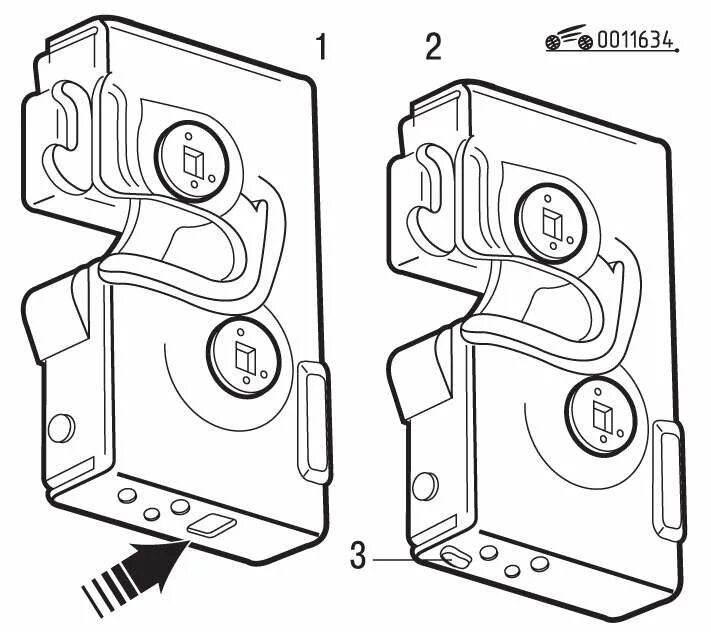 1
2
0011634
3