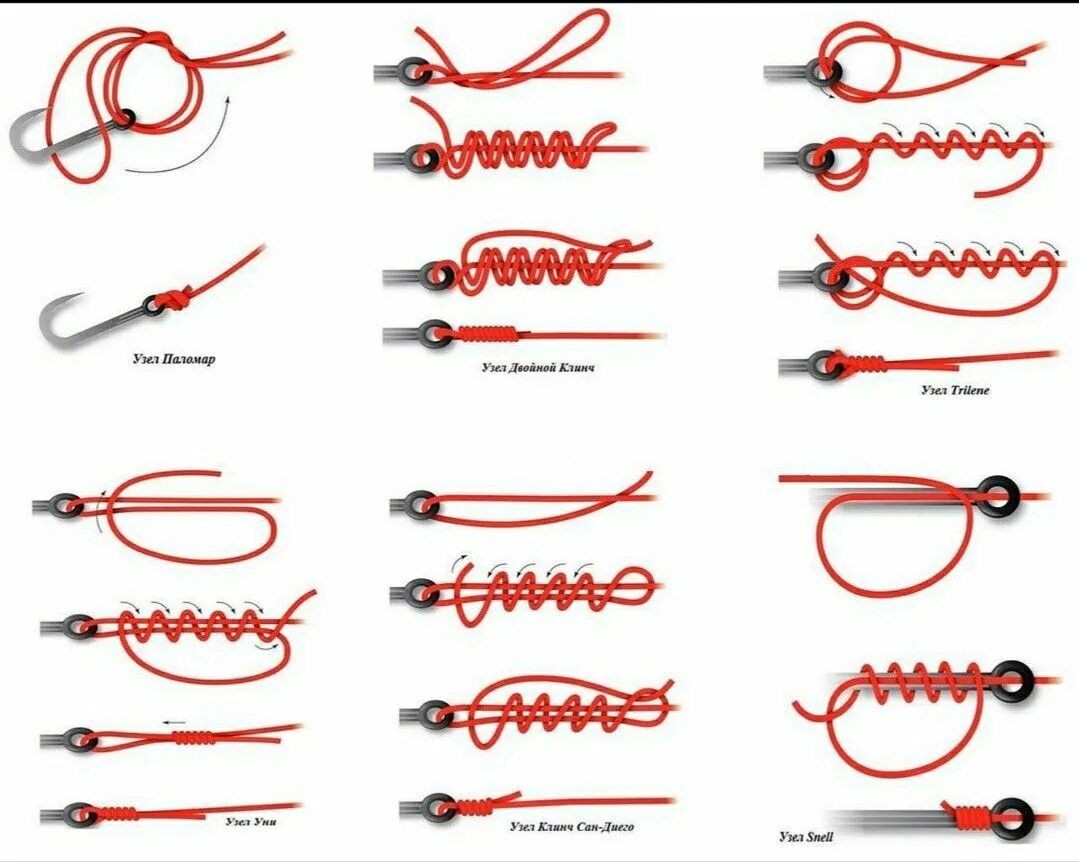 Узел Паломар

Узел Двойной Клинч

Узел Trilene

Узел Уни

Узел Клинч Сан-Диего

Узел Snell