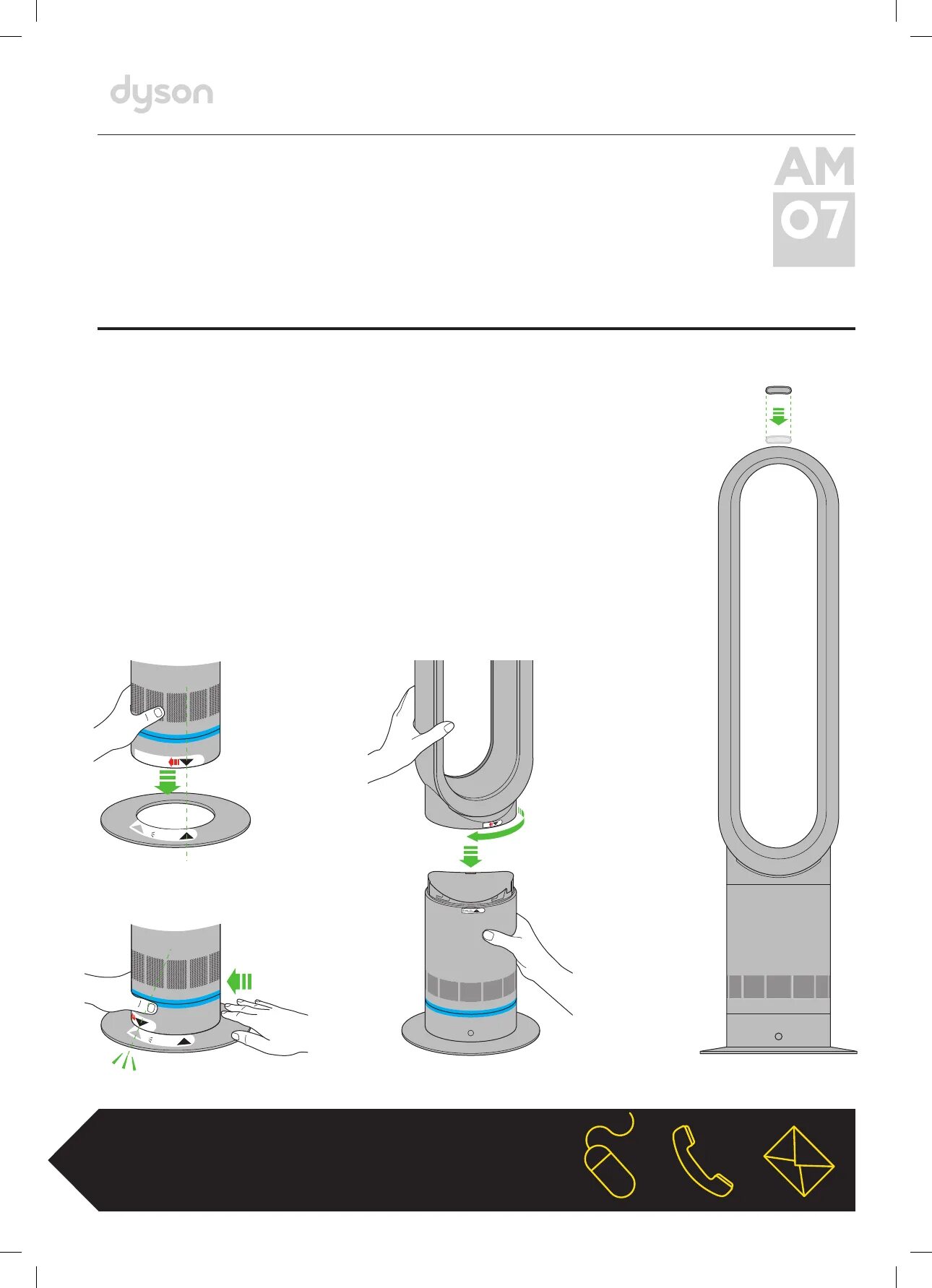 dyson

AM
07