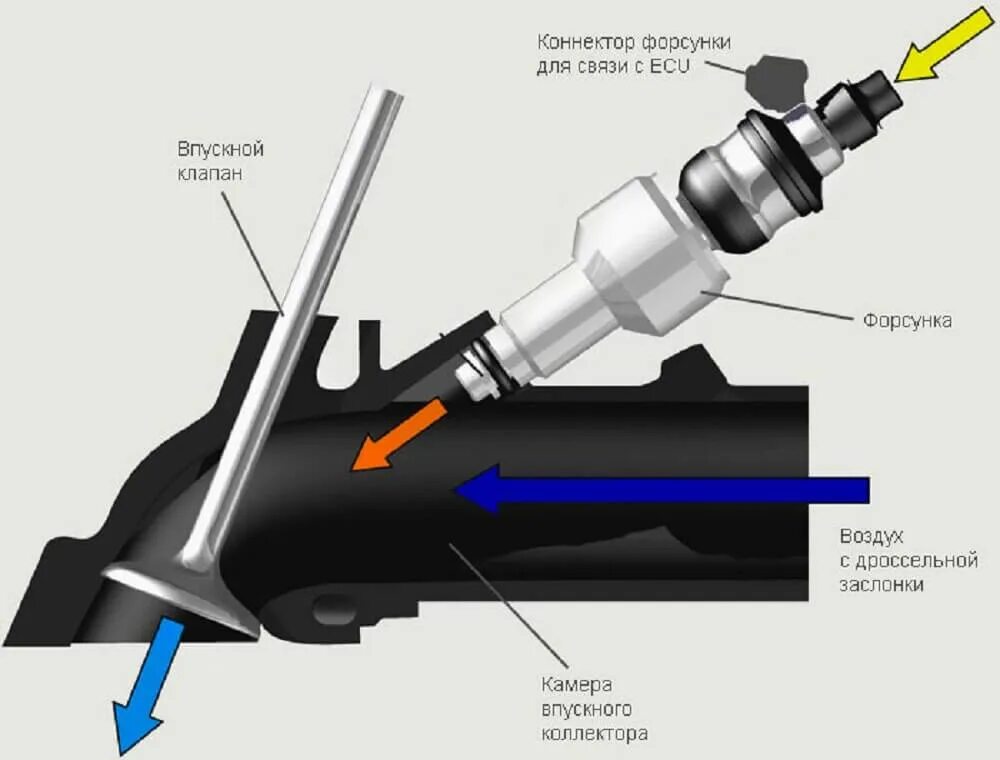 Коннектор форсунки для связи с ECU

Впускной клапан

Форсунка

Воздух с дроссельной заслонки

Камера впускного коллектора