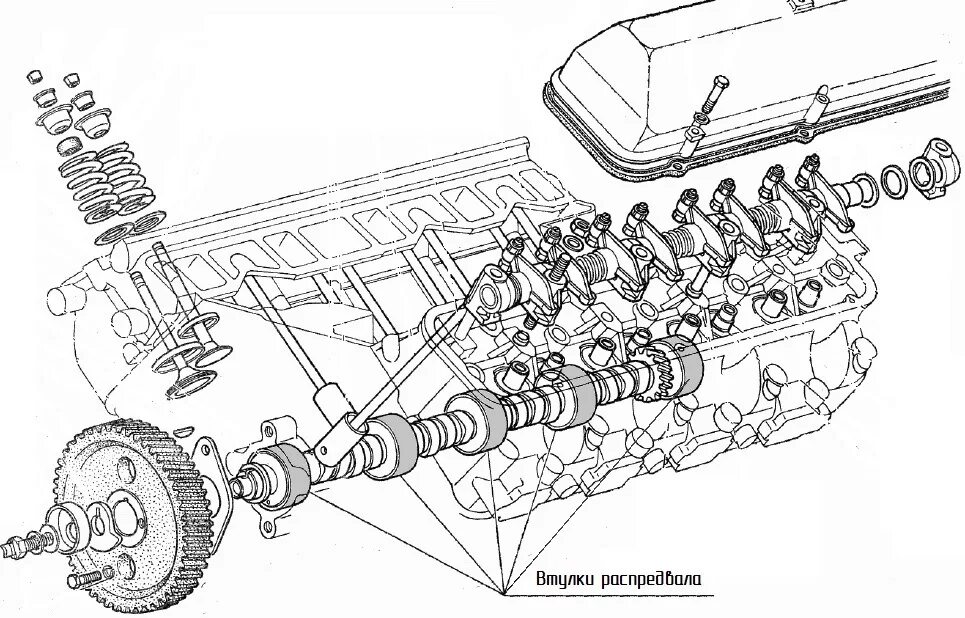 Втулки распредвала